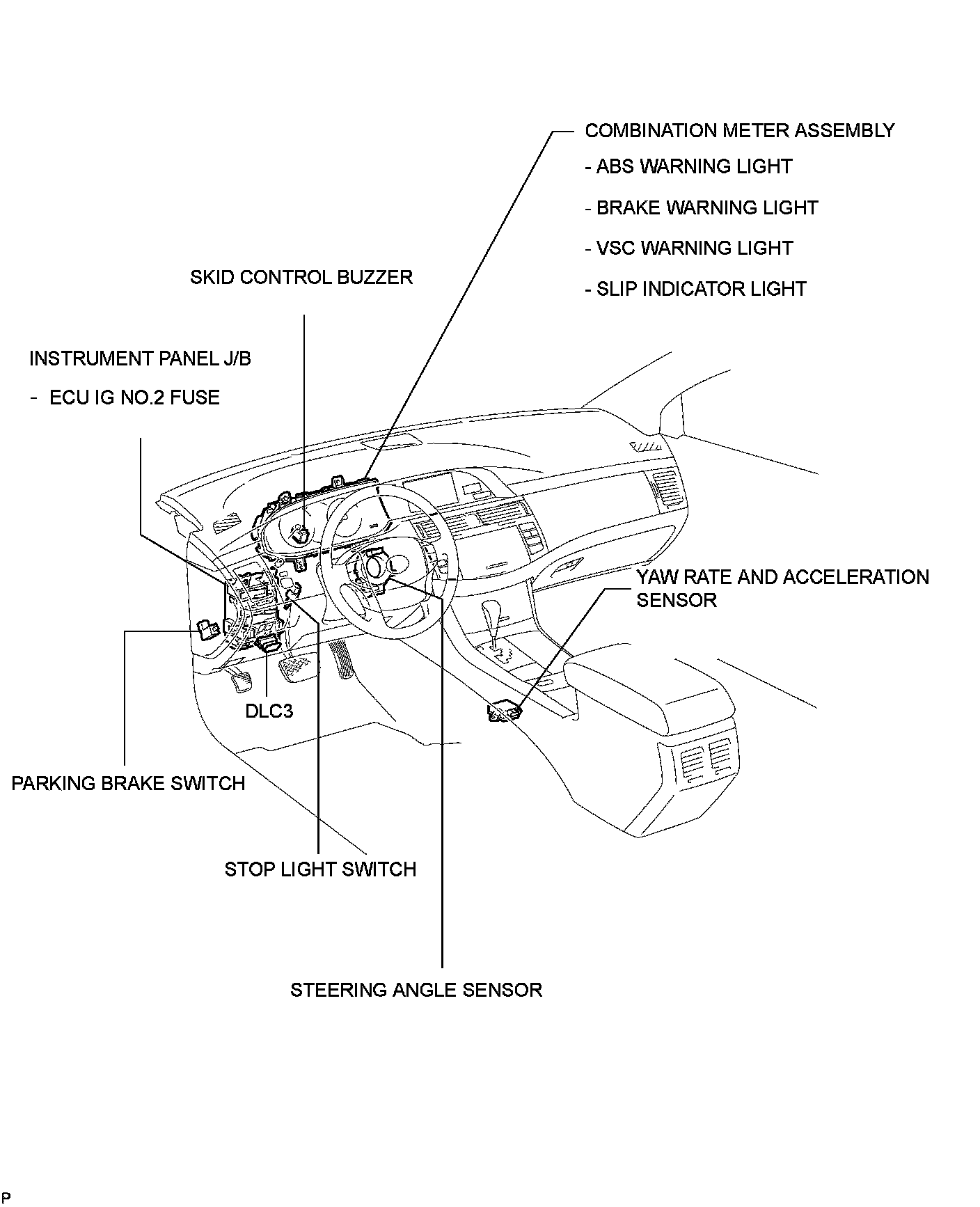 COMBINATION METER ASSEMBLY

- ABS WARNING LIGHT

- BRAKE WARNING LIGHT

- VSC WARNING LIGHT

- SLIP INDICATOR LIGHT

SKID CONTROL BUZZER

INSTRUMENT PANEL J/B

- ECU IG NO.2 FUSE

YAW RATE AND ACCELERATION SENSOR

DLC3

PARKING BRAKE SWITCH

STOP LIGHT SWITCH

STEERING ANGLE SENSOR

P