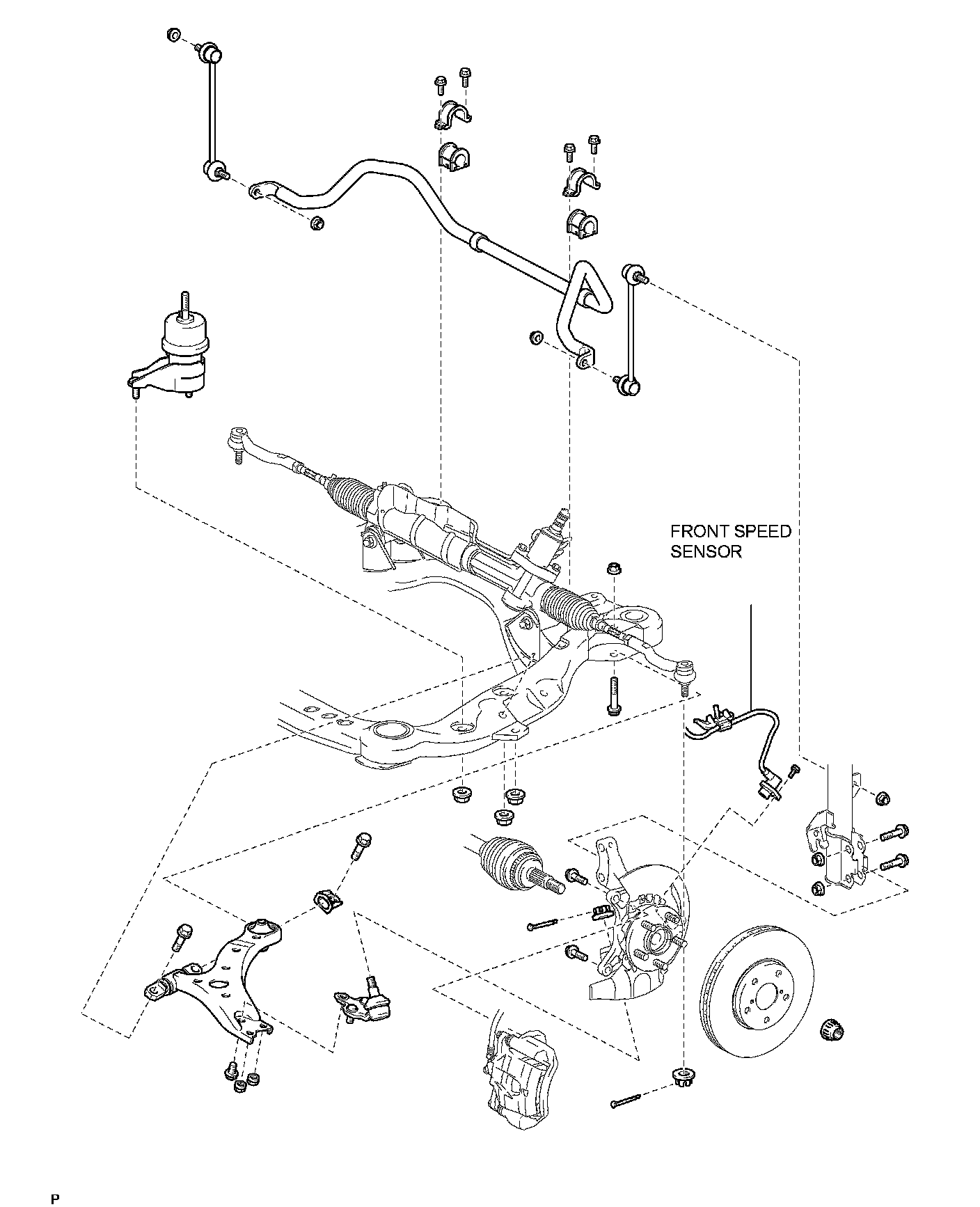 FRONT SPEED SENSOR

P