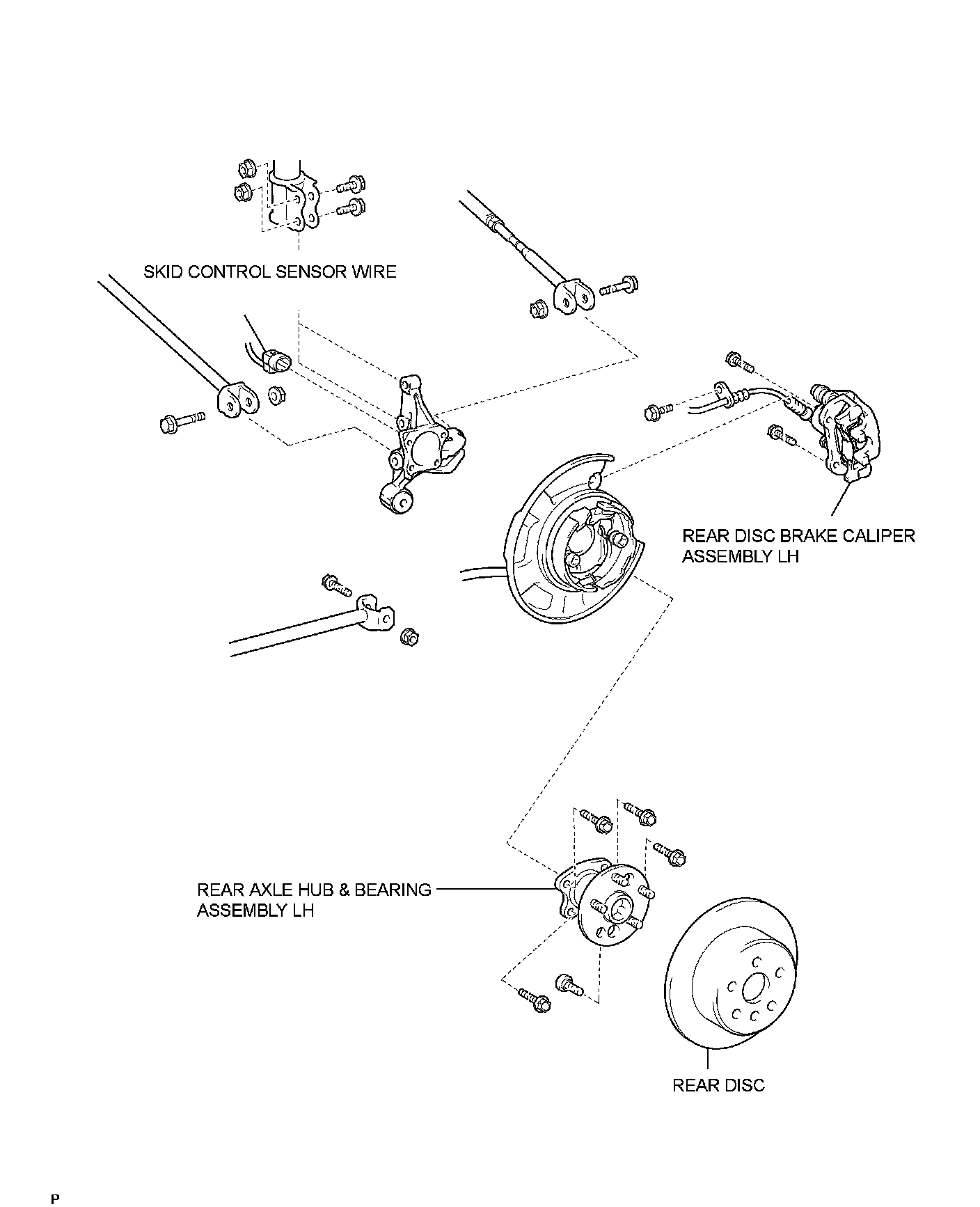 SKID CONTROL SENSOR WIRE

REAR DISC BRAKE CALIPER ASSEMBLY LH

REAR AXLE HUB & BEARING ASSEMBLY LH

REAR DISC

P