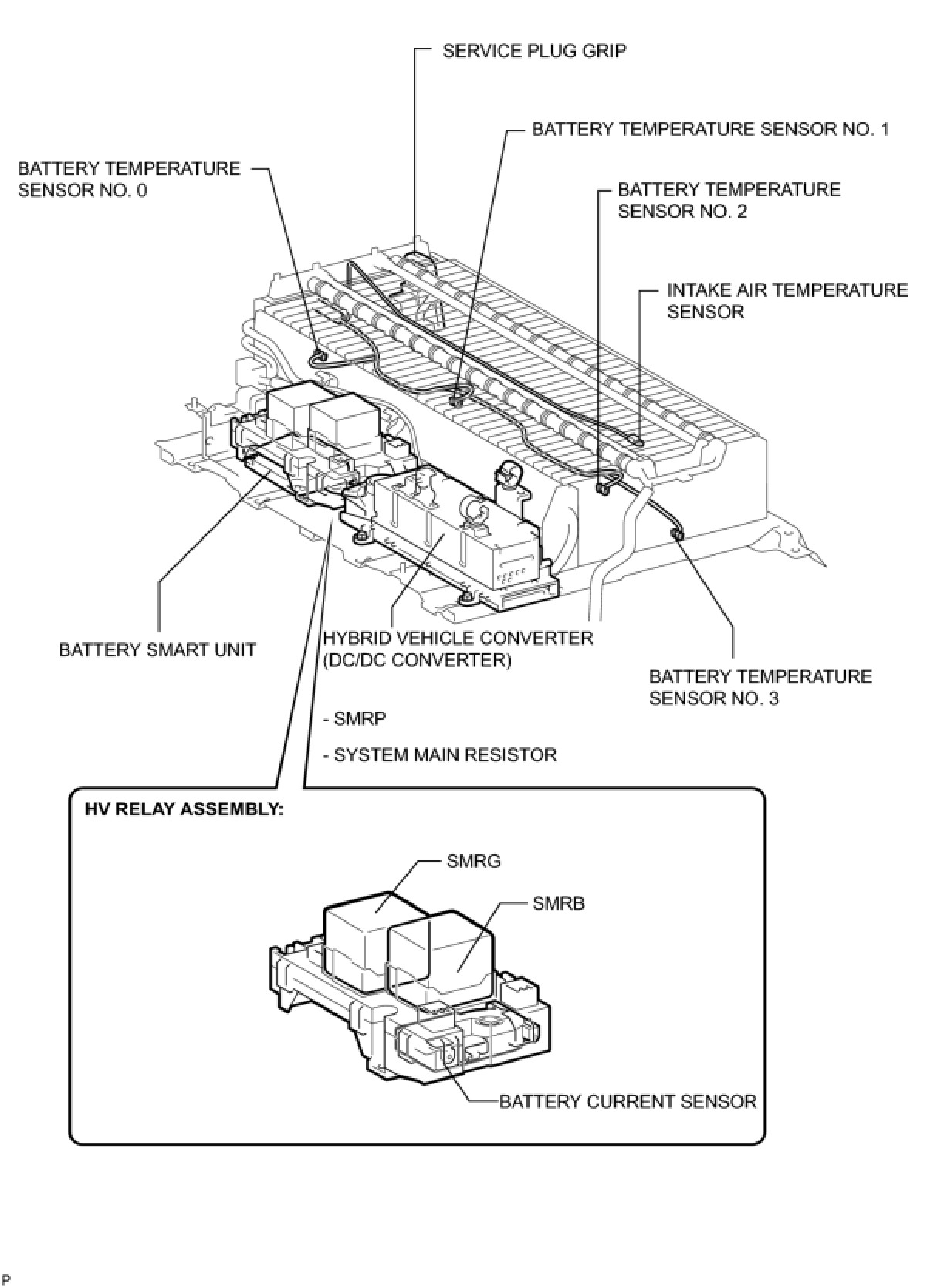 SERVICE PLUG GRIP

BATTERY TEMPERATURE SENSOR NO. 1

BATTERY TEMPERATURE SENSOR NO. 0

BATTERY TEMPERATURE SENSOR NO. 2

INTAKE AIR TEMPERATURE SENSOR

BATTERY SMART UNIT

HYBRID VEHICLE CONVERTER (DC/DC CONVERTER)

BATTERY TEMPERATURE SENSOR NO. 3

- SMRP

- SYSTEM MAIN RESISTOR

HV RELAY ASSEMBLY:

SMRG

SMRB

BATTERY CURRENT SENSOR

P