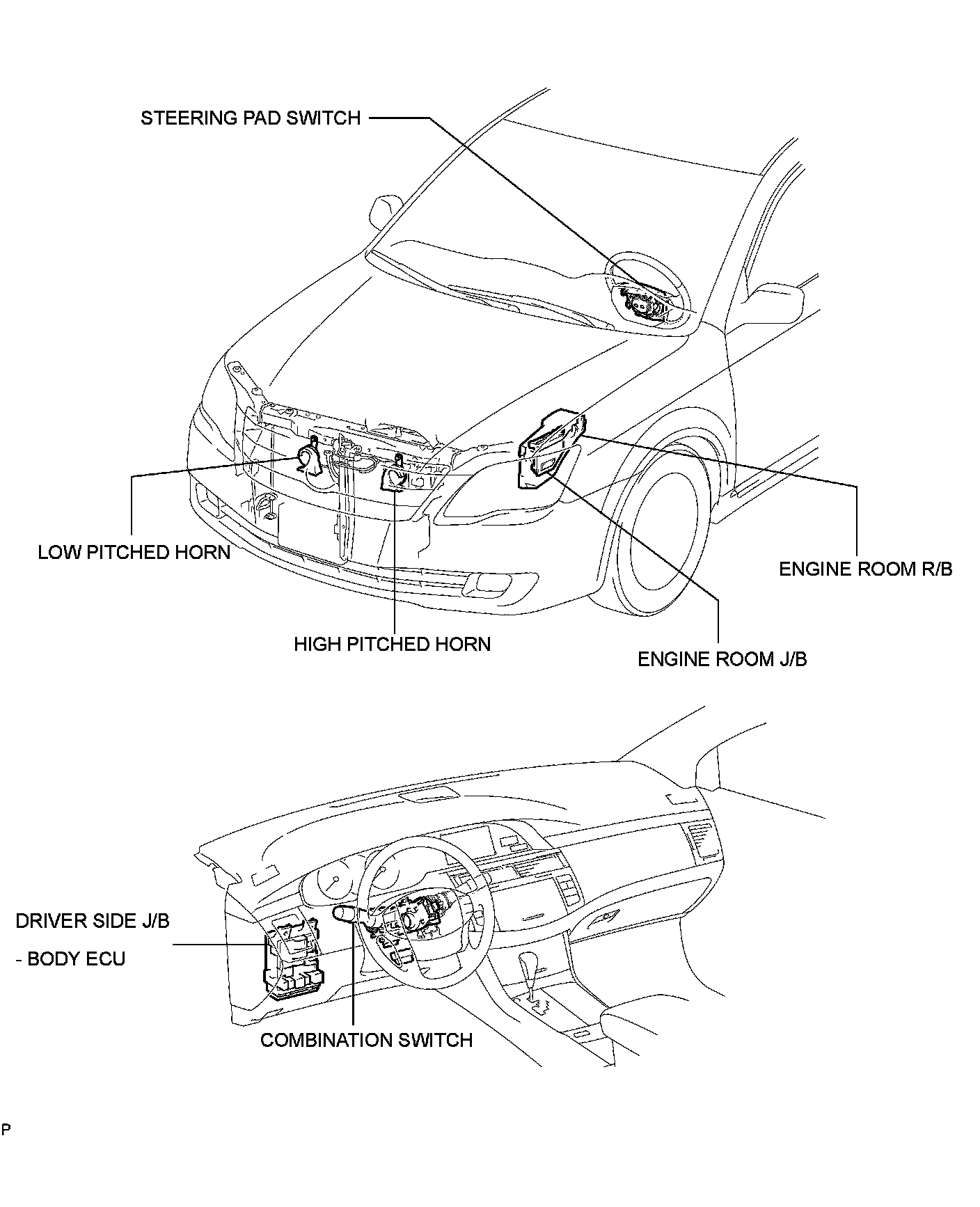 STEERING PAD SWITCH

LOW PITCHED HORN

ENGINE ROOM R/B

HIGH PITCHED HORN

ENGINE ROOM J/B

DRIVER SIDE J/B

- BODY ECU

COMBINATION SWITCH

P