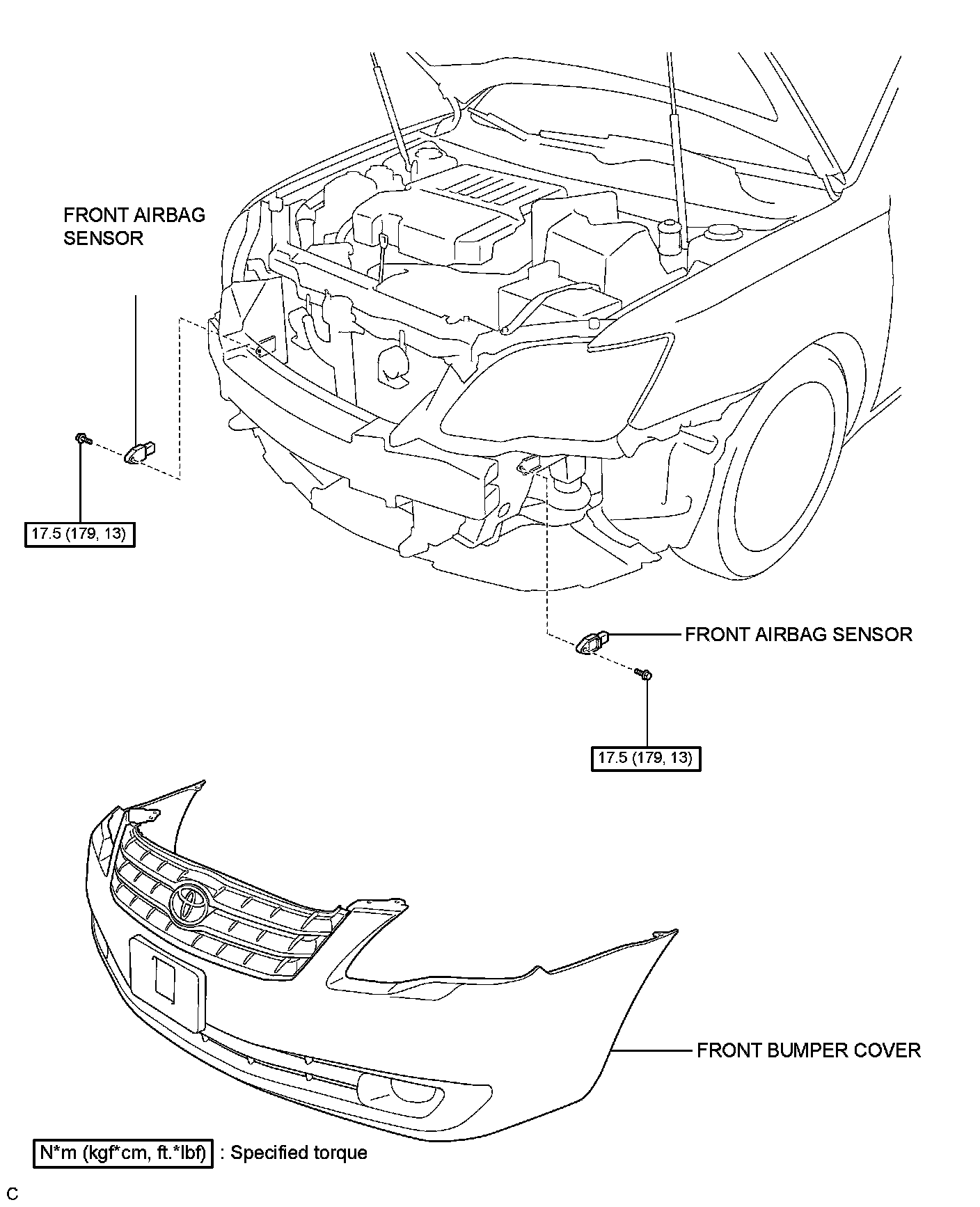 FRONT AIRBAG SENSOR

17.5 (179, 13)

FRONT AIRBAG SENSOR

17.5 (179, 13)

FRONT BUMPER COVER

N*m (kgf*cm, ft.*lbf) : Specified torque

C