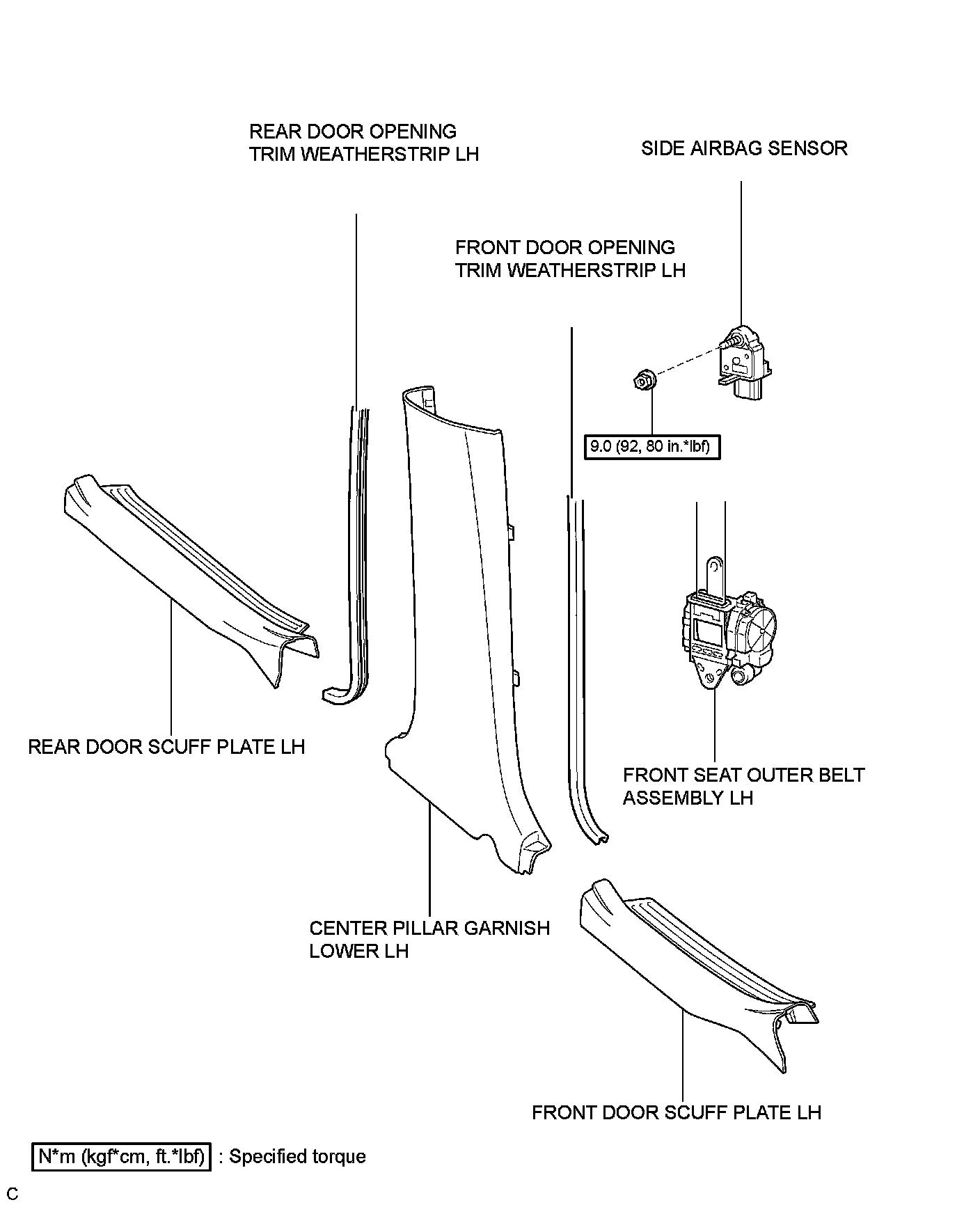 REAR DOOR OPENING TRIM WEATHERSTRIP LH

SIDE AIRBAG SENSOR

FRONT DOOR OPENING TRIM WEATHERSTRIP LH

9.0 (92, 80 in.*lbf)

REAR DOOR SCUFF PLATE LH

FRONT SEAT OUTER BELT ASSEMBLY LH

CENTER PILLAR GARNISH LOWER LH

FRONT DOOR SCUFF PLATE LH

N*m (kgf*cm, ft.*lbf) : Specified torque

C