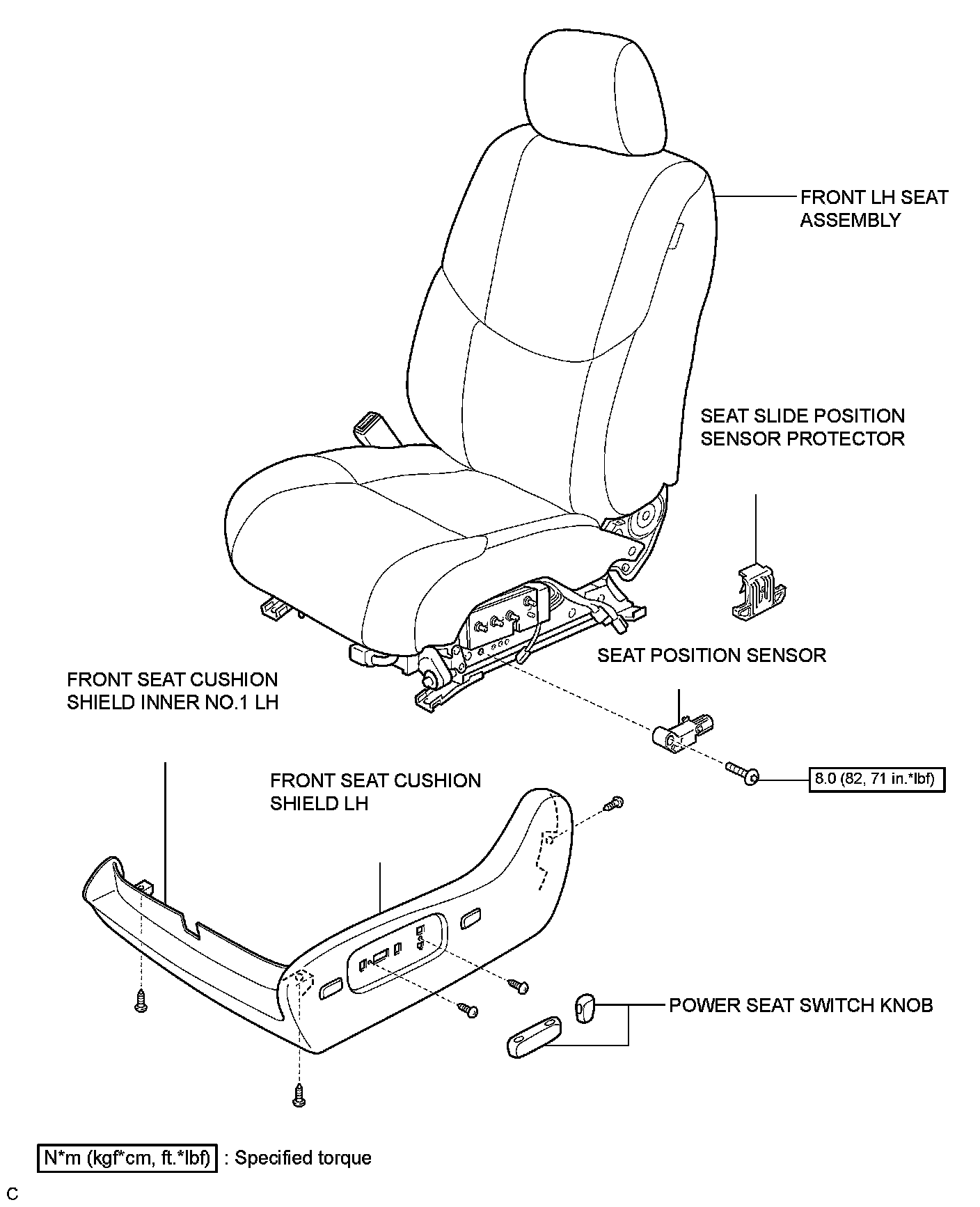 FRONT LH SEAT ASSEMBLY

SEAT SLIDE POSITION SENSOR PROTECTOR

SEAT POSITION SENSOR

FRONT SEAT CUSHION SHIELD INNER NO.1 LH

FRONT SEAT CUSHION SHIELD LH

8.0 (82, 71 in.*lbf)

POWER SEAT SWITCH KNOB

N*m (kgf*cm, ft.*lbf) : Specified torque

C