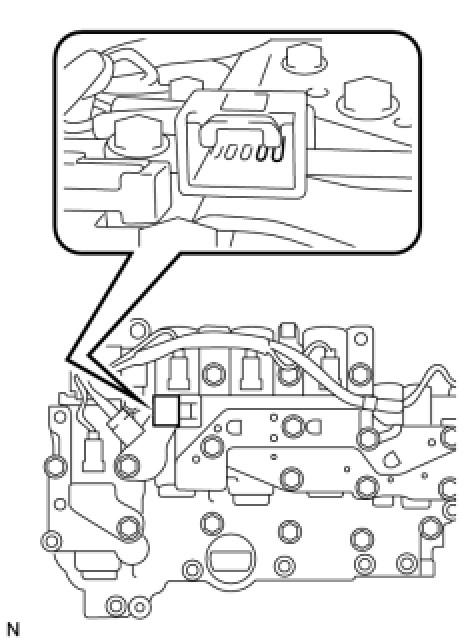 N