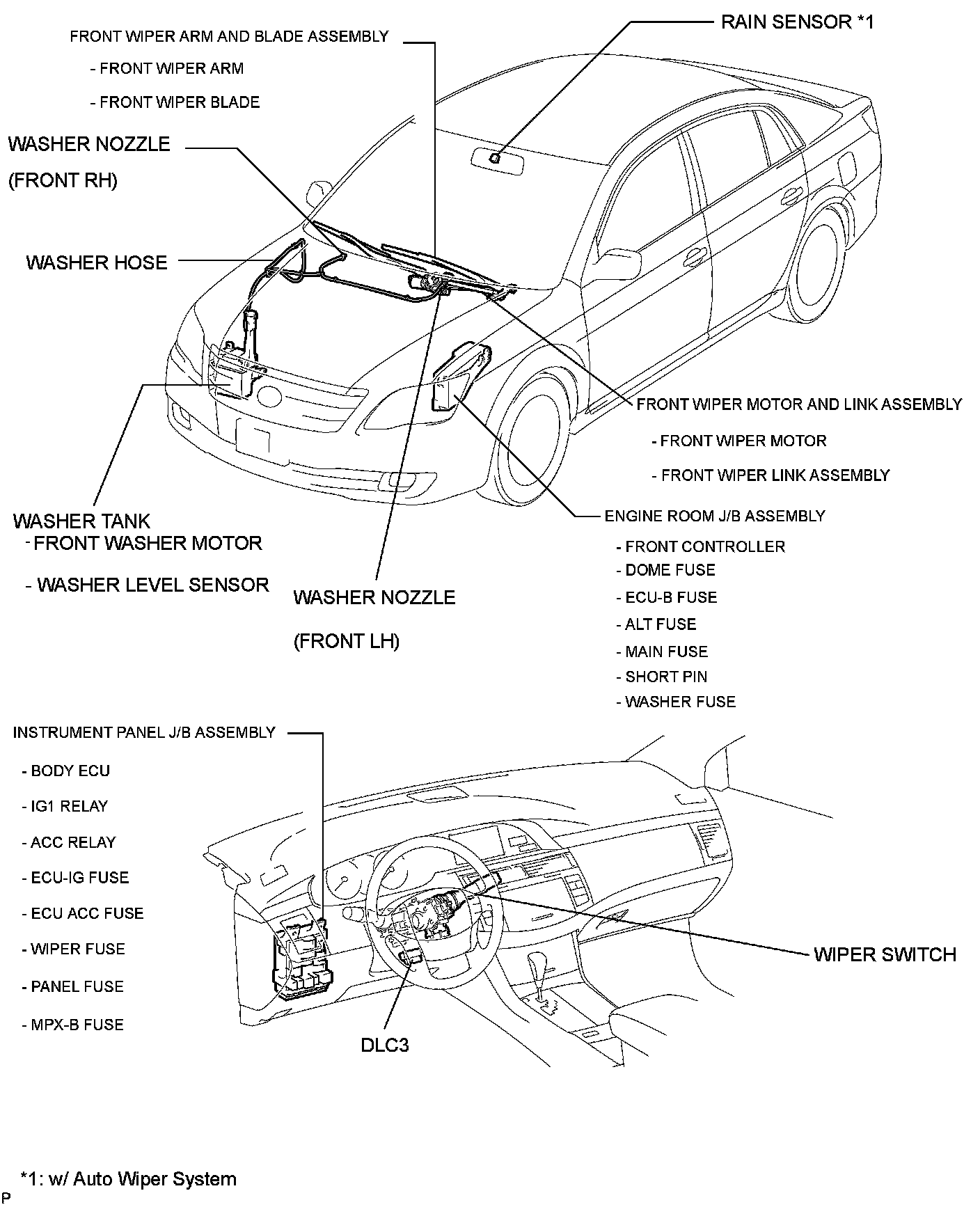 FRONT WIPER ARM AND BLADE ASSEMBLY

- FRONT WIPER ARM

- FRONT WIPER BLADE

RAIN SENSOR *1

WASHER NOZZLE

(FRONT RH)

WASHER HOSE

FRONT WIPER MOTOR AND LINK ASSEMBLY

- FRONT WIPER MOTOR

- FRONT WIPER LINK ASSEMBLY

ENGINE ROOM J/B ASSEMBLY

- FRONT CONTROLLER
- DOME FUSE
- ECU-B FUSE
- ALT FUSE
- MAIN FUSE
- SHORT PIN
- WASHER FUSE

WASHER TANK
- FRONT WASHER MOTOR

- WASHER LEVEL SENSOR

WASHER NOZZLE

(FRONT LH)

INSTRUMENT PANEL J/B ASSEMBLY

- BODY ECU

- IG1 RELAY

- ACC RELAY

- ECU-IG FUSE

- ECU ACC FUSE

- WIPER FUSE

- PANEL FUSE

- MPX-B FUSE

WIPER SWITCH

DLC3

*1: w/ Auto Wiper System

P