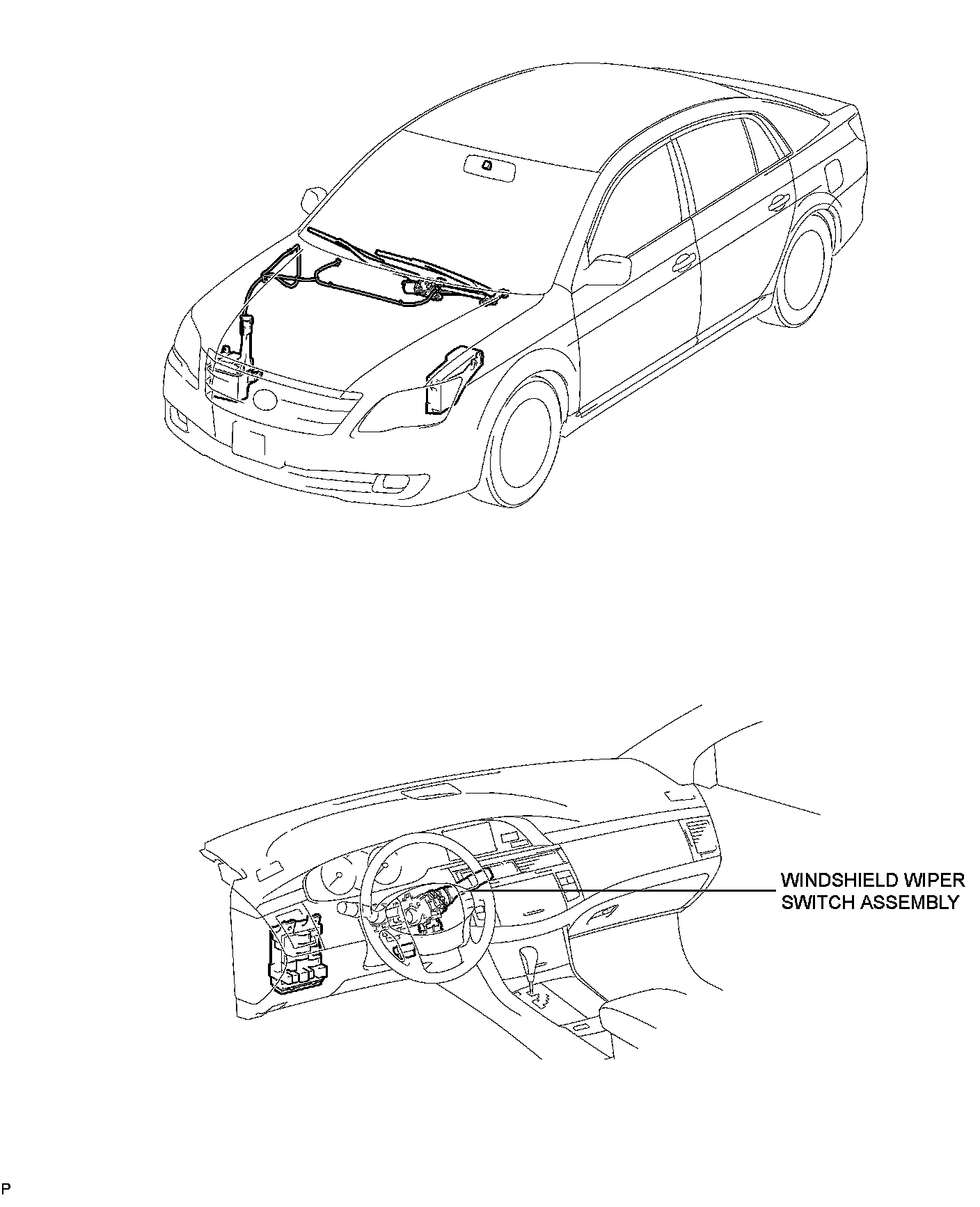 WINDSHIELD WIPER SWITCH ASSEMBLY

P