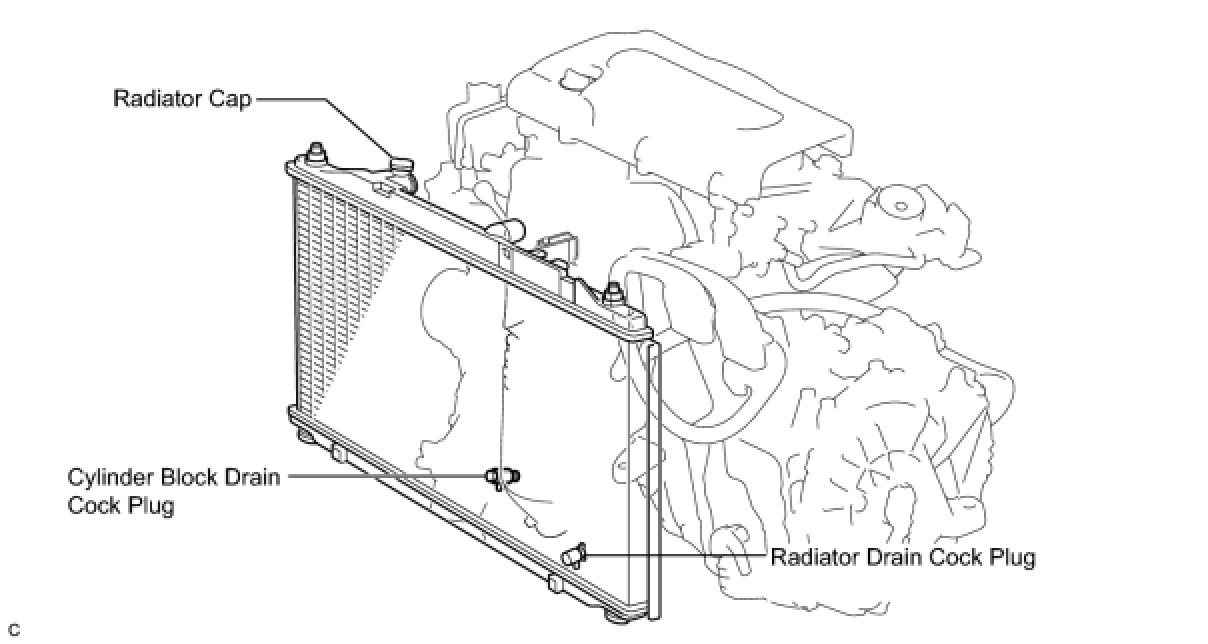 Radiator Cap

Cylinder Block Drain Cock Plug

Radiator Drain Cock Plug

C