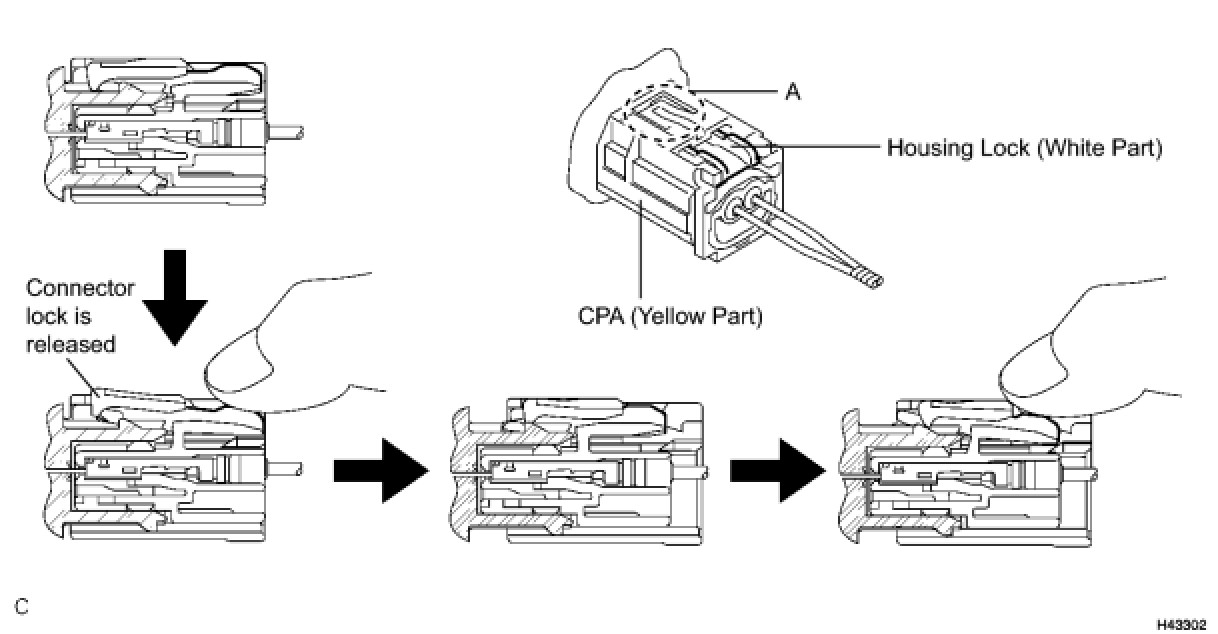 A
Housing Lock (White Part)
CPA (Yellow Part)
Connector lock is released
C
H43302