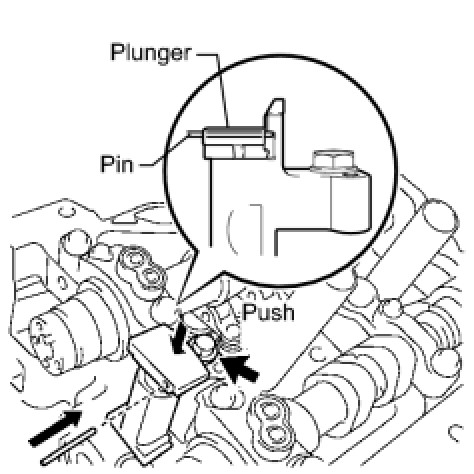 Plunger

Pin

Push