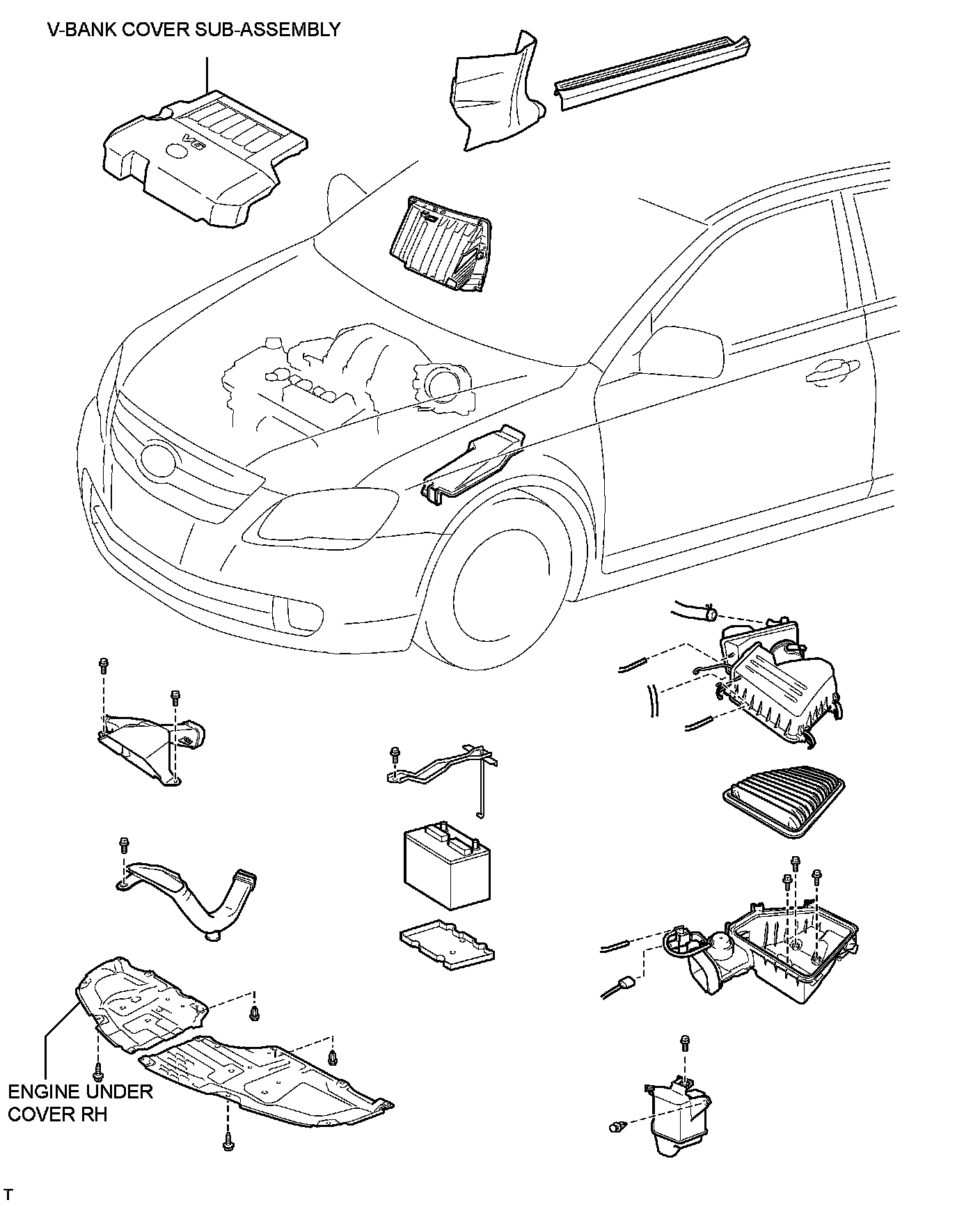 V-BANK COVER SUB-ASSEMBLY

V6

ENGINE UNDER COVER RH

T