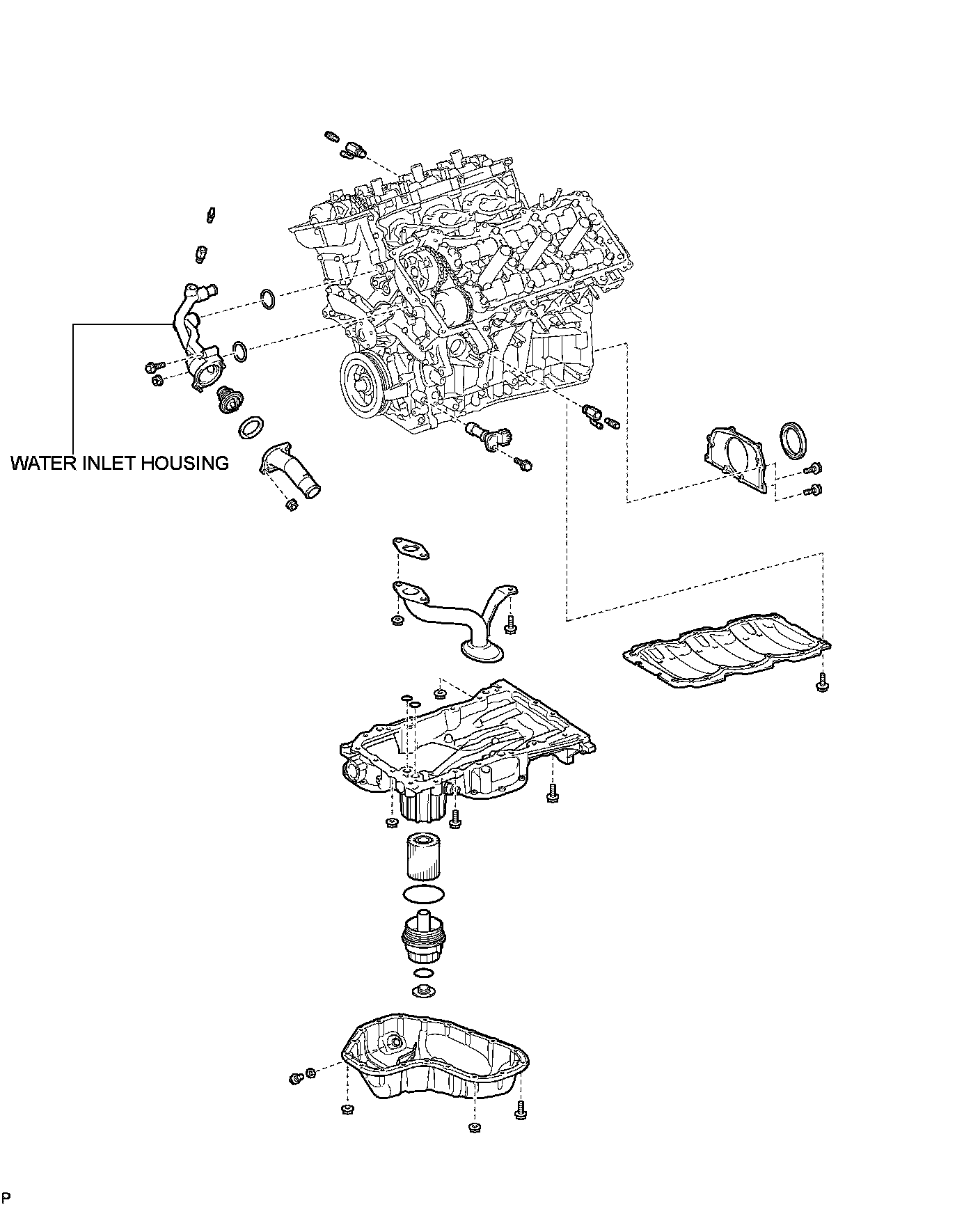 WATER INLET HOUSING

P