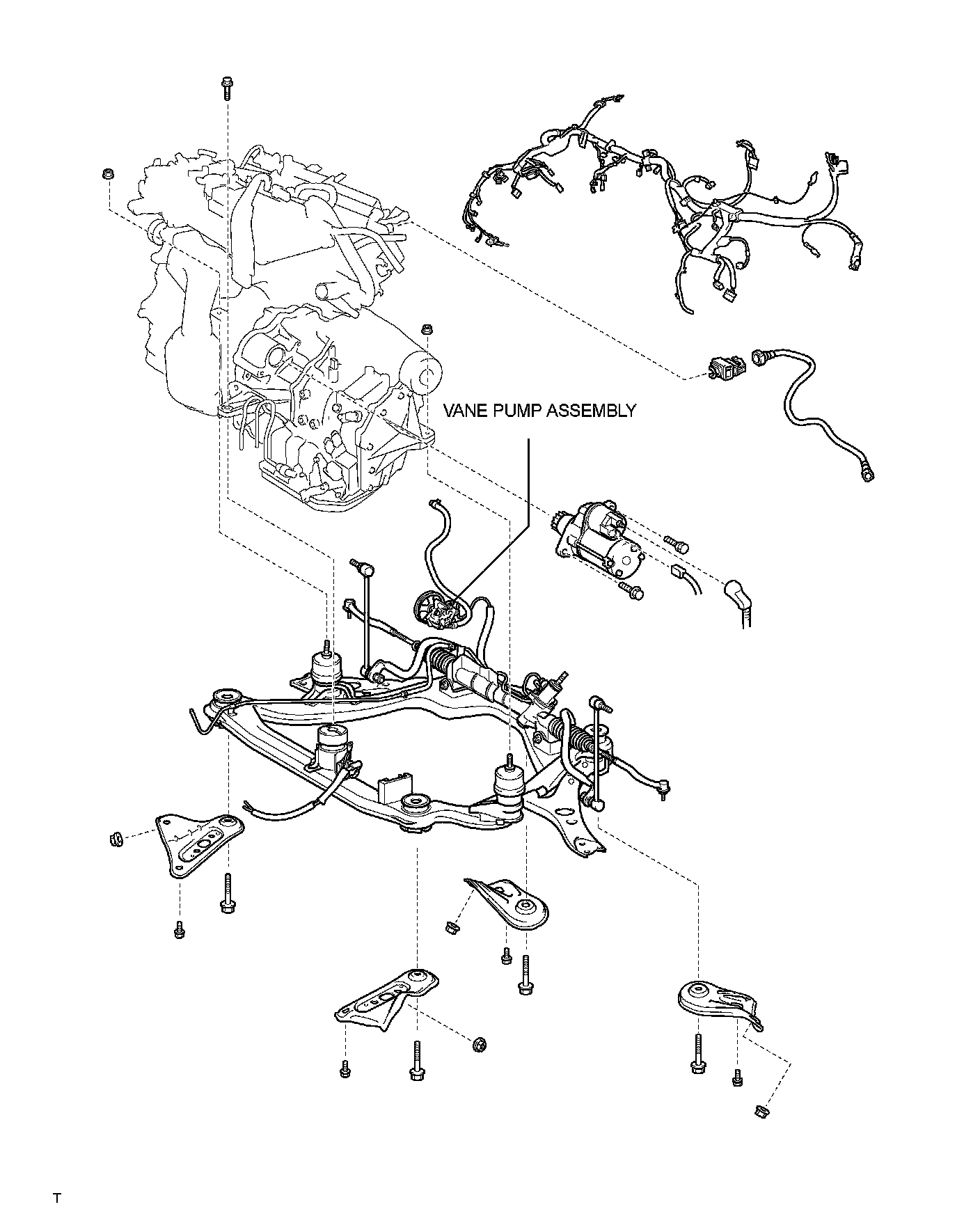 VANE PUMP ASSEMBLY

T