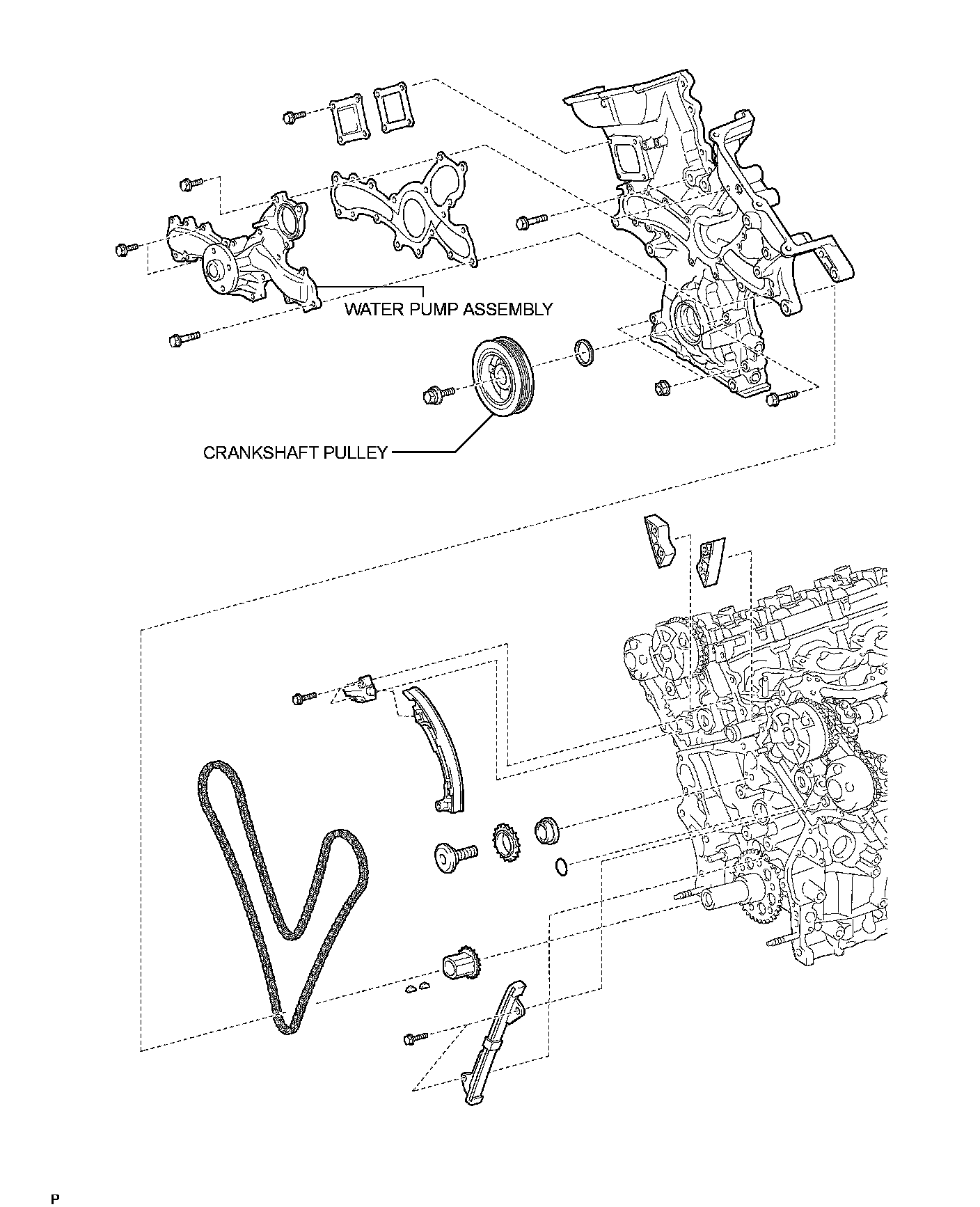 WATER PUMP ASSEMBLY

CRANKSHAFT PULLEY

P