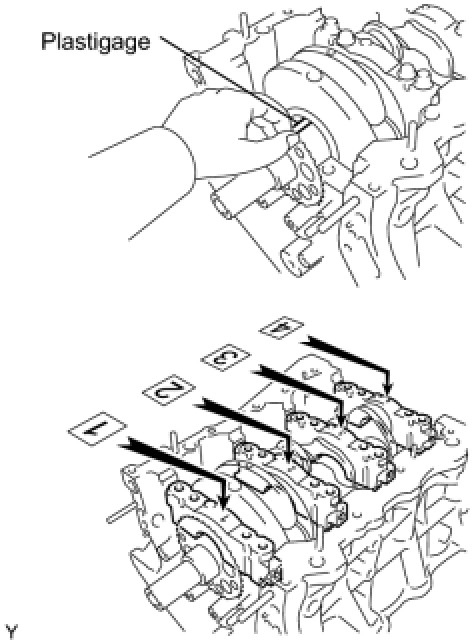 Plastigage

4

3

2

1

Y