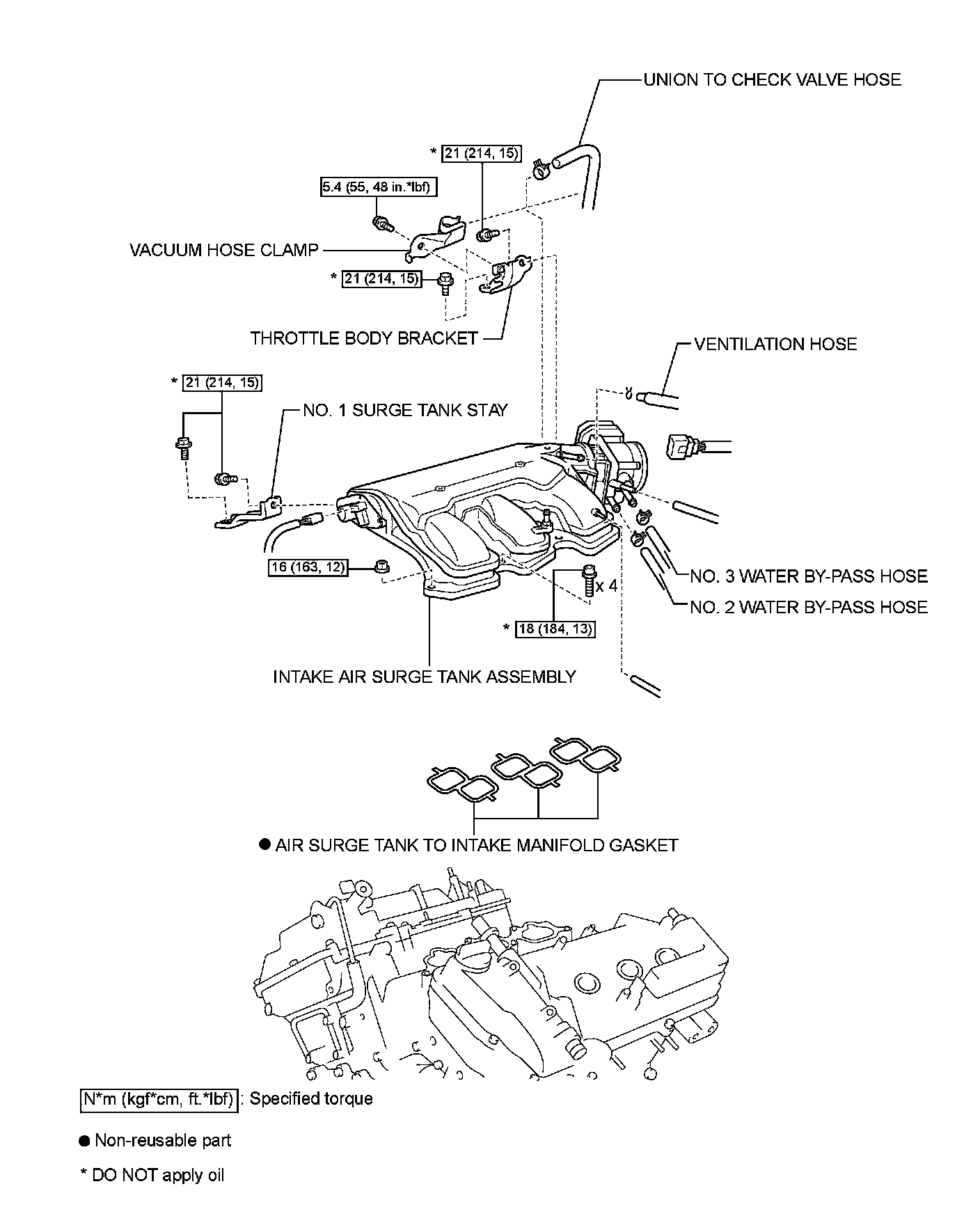 UNION TO CHECK VALVE HOSE

* 21 (214, 15)

5.4 (55, 48 in.*lbf)

VACUUM HOSE CLAMP

* 21 (214, 15)

THROTTLE BODY BRACKET

VENTILATION HOSE

* 21 (214, 15)

NO. 1 SURGE TANK STAY

16 (163, 12)

x 4

NO. 3 WATER BY-PASS HOSE

NO. 2 WATER BY-PASS HOSE

* 18 (184, 13)

INTAKE AIR SURGE TANK ASSEMBLY

● AIR SURGE TANK TO INTAKE MANIFOLD GASKET

N*m (kgf*cm, ft.*lbf) : Specified torque

● Non-reusable part

* DO NOT apply oil