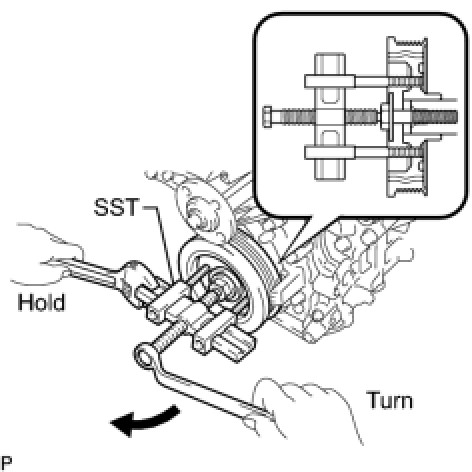 SST
Hold
Turn
P