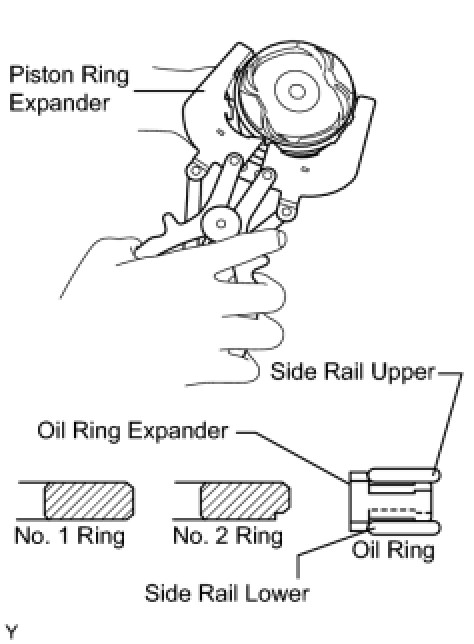 Piston Ring Expander

Side Rail Upper

Oil Ring Expander

No. 1 Ring

No. 2 Ring

Oil Ring

Side Rail Lower

Y