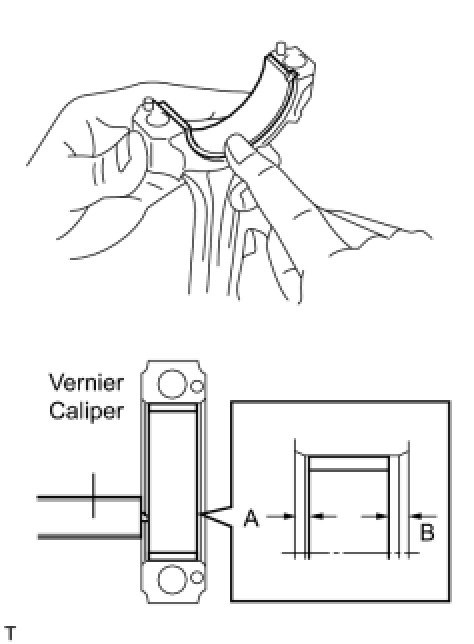 Vernier Caliper

A

B

T