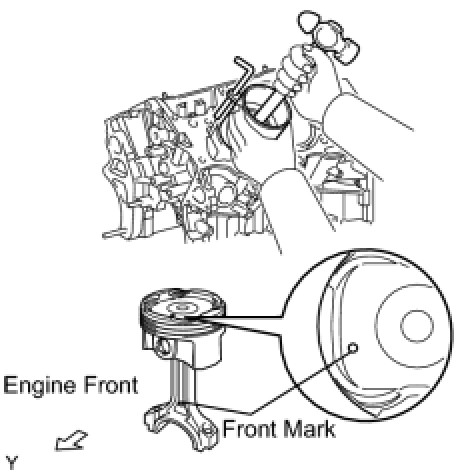 Engine Front

Front Mark

Y