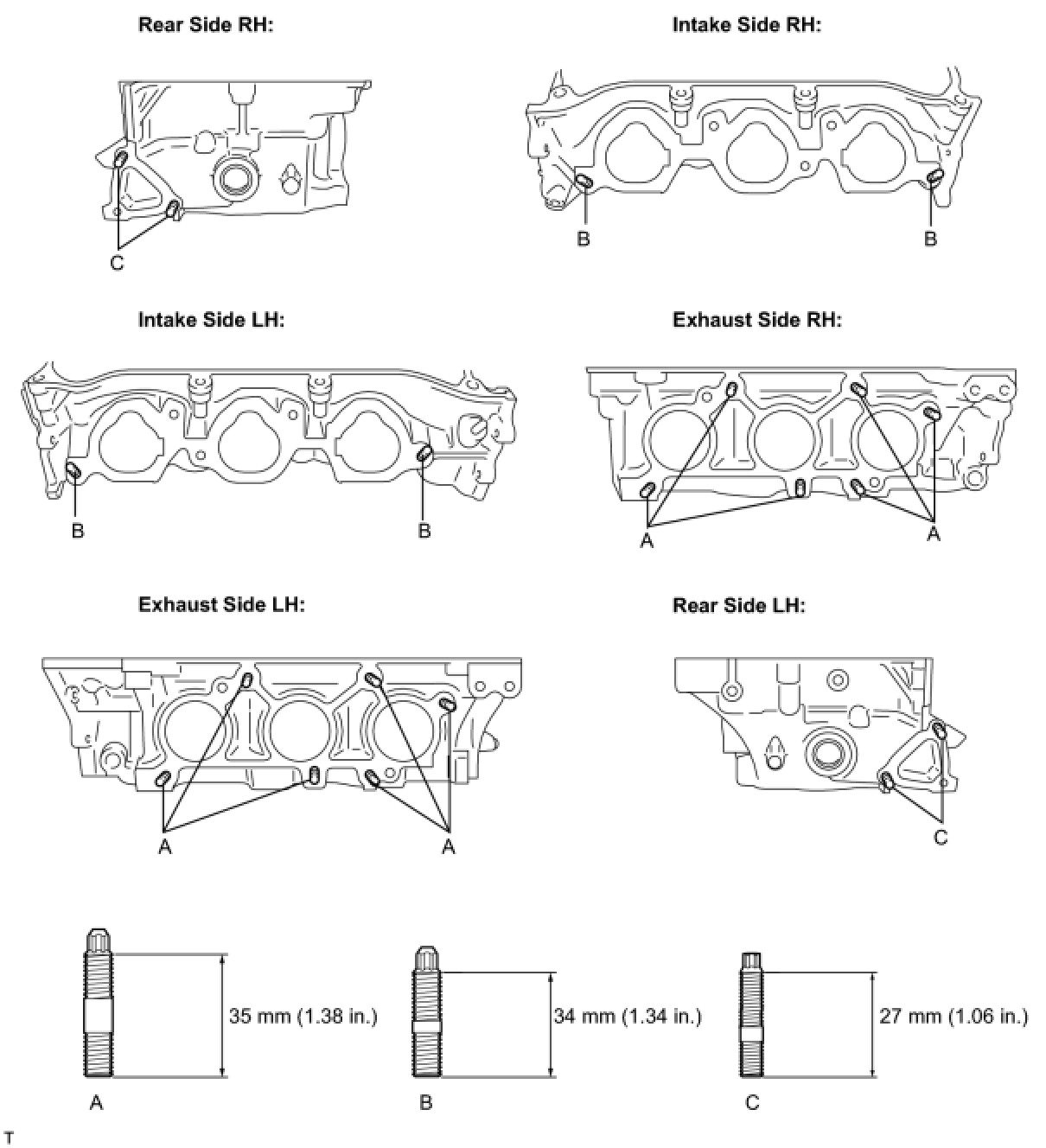 Rear Side RH:

C

Intake Side RH:

B

B

Intake Side LH:

B

B

Exhaust Side RH:

A

A

Exhaust Side LH:

A

A

Rear Side LH:

C

35 mm (1.38 in.)

A

34 mm (1.34 in.)

B

27 mm (1.06 in.)

C

T