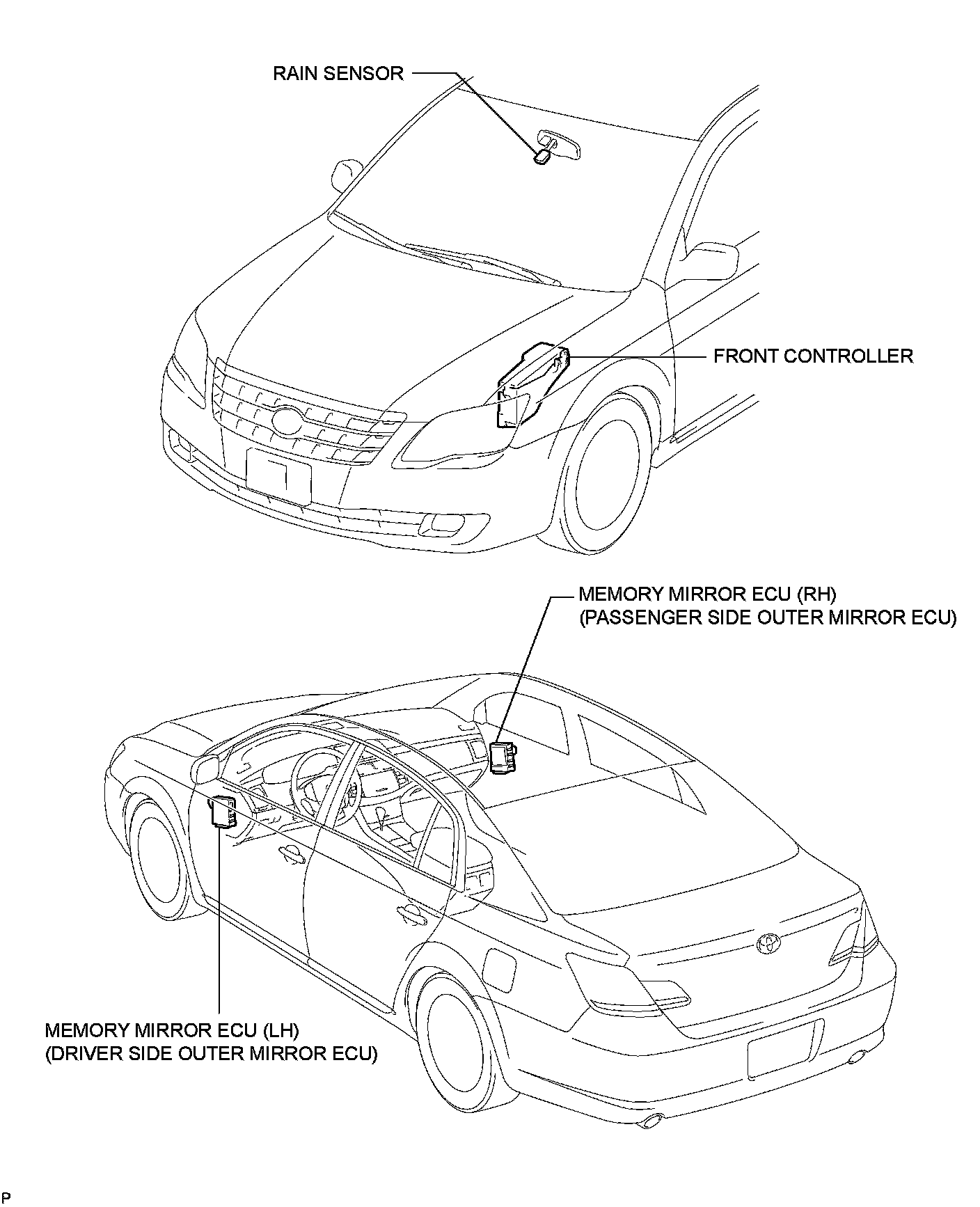 RAIN SENSOR

FRONT CONTROLLER

MEMORY MIRROR ECU (RH)
(PASSENGER SIDE OUTER MIRROR ECU)

MEMORY MIRROR ECU (LH)
(DRIVER SIDE OUTER MIRROR ECU)

P