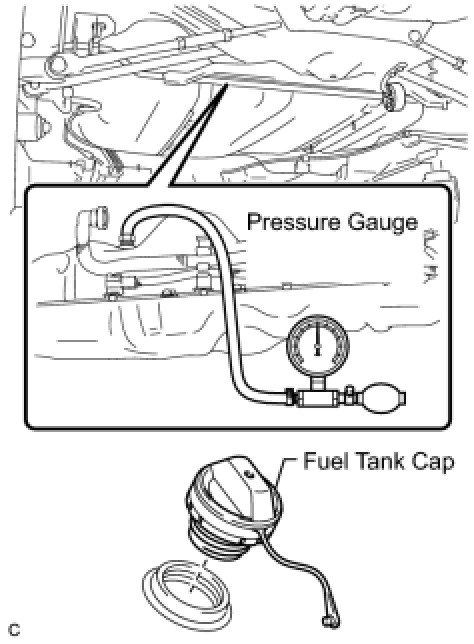 Pressure Gauge

Fuel Tank Cap

C