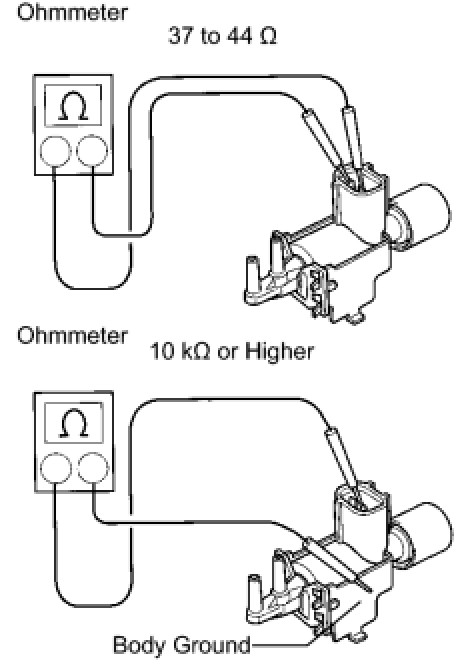 Ohmmeter

37 to 44 Ω

Ω

Ohmmeter

10 kΩ or Higher

Ω

Body Ground