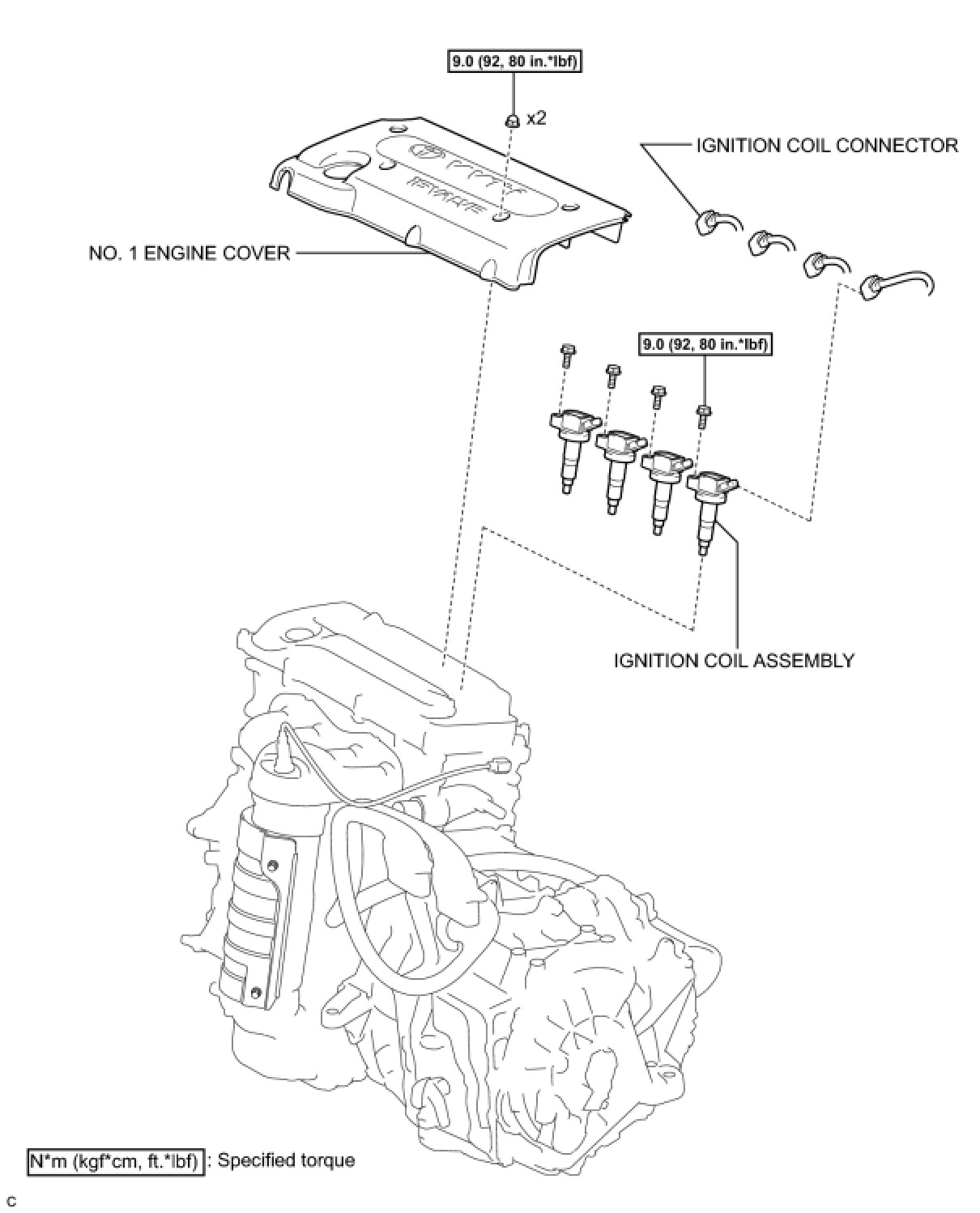 9.0 (92, 80 in.*lbf)

x2

IGNITION COIL CONNECTOR

NO. 1 ENGINE COVER

9.0 (92, 80 in.*lbf)

IGNITION COIL ASSEMBLY

N*m (kgf*cm, ft.*lbf) : Specified torque

C