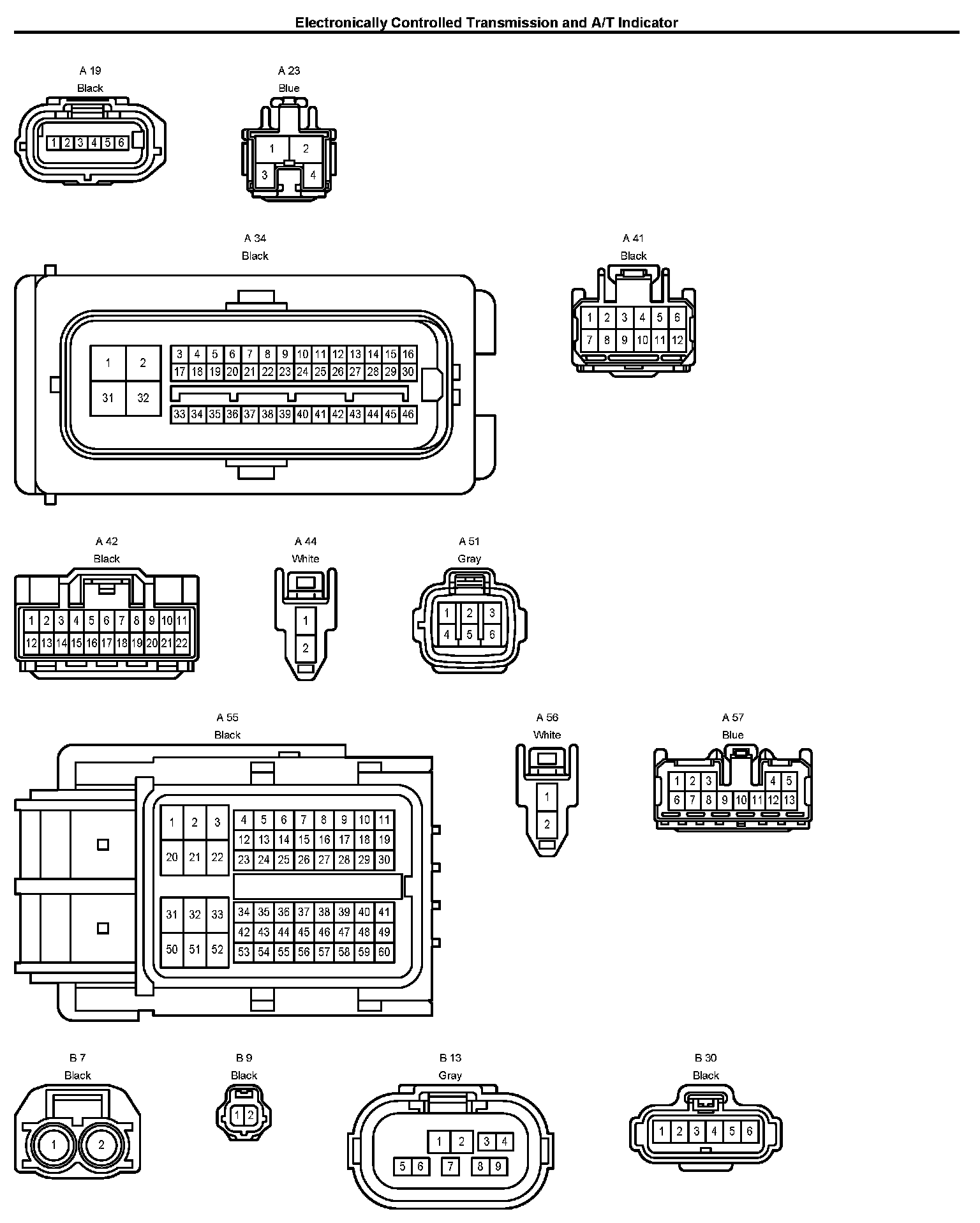 Electronically Controlled Transmission and A/T Indicator

A 19
Black

1 2 3 4 5 6

A 23
Blue

1 2
3 4

A 34
Black

1 2
31 32

3 4 5 6 7 8 9 10 11 12 13 14 15 16
17 18 19 20 21 22 23 24 25 26 27 28 29 30
33 34 35 36 37 38 39 40 41 42 43 44 45 46

A 41
Black

1 2 3 4 5 6
7 8 9 10 11 12

A 42
Black

1 2 3 4 5 6 7 8 9 10 11
12 13 14 15 16 17 18 19 20 21 22

A 44
White

1
2

A 51
Gray

1 2 3
4 5 6

A 55
Black

1 2 3
20 21 22

4 5 6 7 8 9 10 11
12 13 14 15 16 17 18 19
23 24 25 26 27 28 29 30

31 32 33
50 51 52

34 35 36 37 38 39 40 41
42 43 44 45 46 47 48 49
53 54 55 56 57 58 59 60

A 56
White

1
2

A 57
Blue

1 2 3 4 5
6 7 8 9 10 11 12 13

B 7
Black

1 2

B 9
Black

1 2

B 13
Gray

1 2 3 4
5 6 7 8 9

B 30
Black

1 2 3 4 5 6