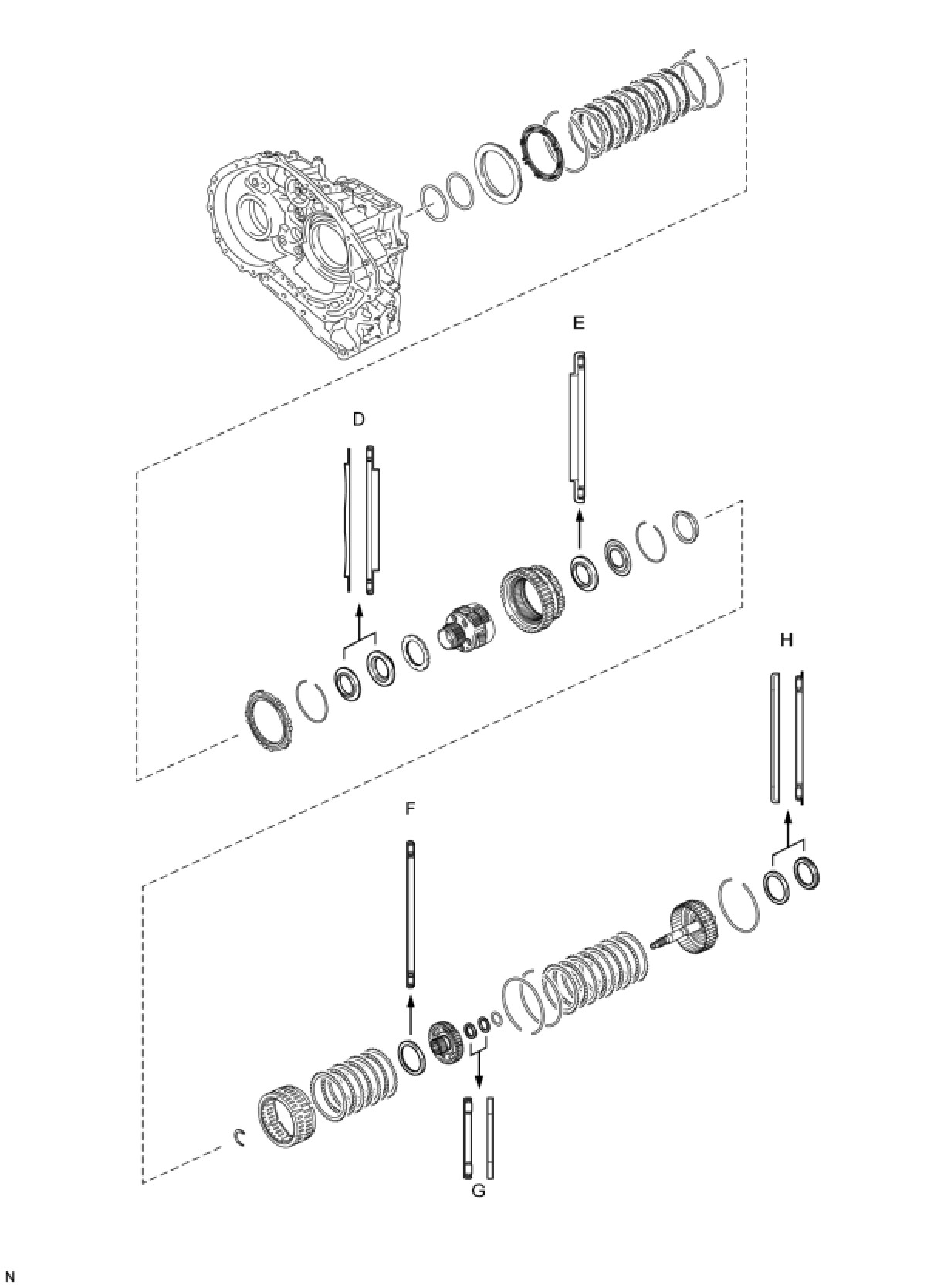 E

D

H

F

G

N