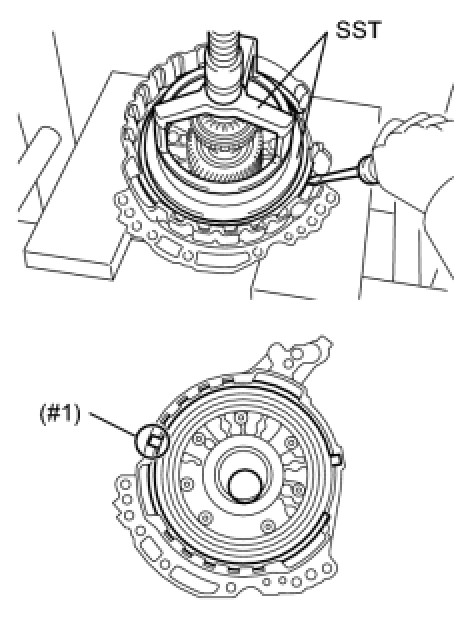 SST

(#1)