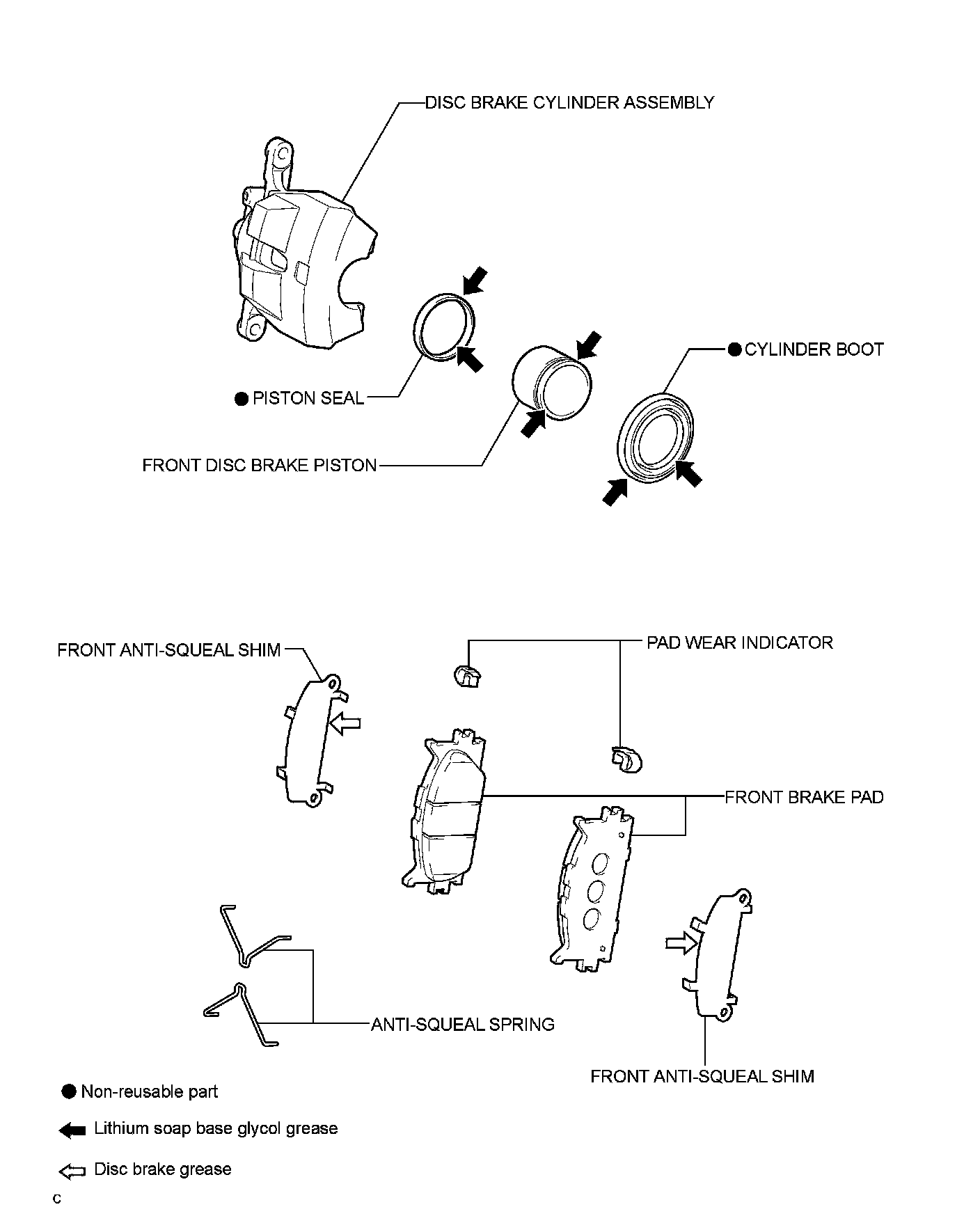 DISC BRAKE CYLINDER ASSEMBLY

● CYLINDER BOOT

● PISTON SEAL

FRONT DISC BRAKE PISTON

FRONT ANTI-SQUEAL SHIM

PAD WEAR INDICATOR

FRONT BRAKE PAD

ANTI-SQUEAL SPRING

FRONT ANTI-SQUEAL SHIM

● Non-reusable part

Lithium soap base glycol grease

Disc brake grease

C