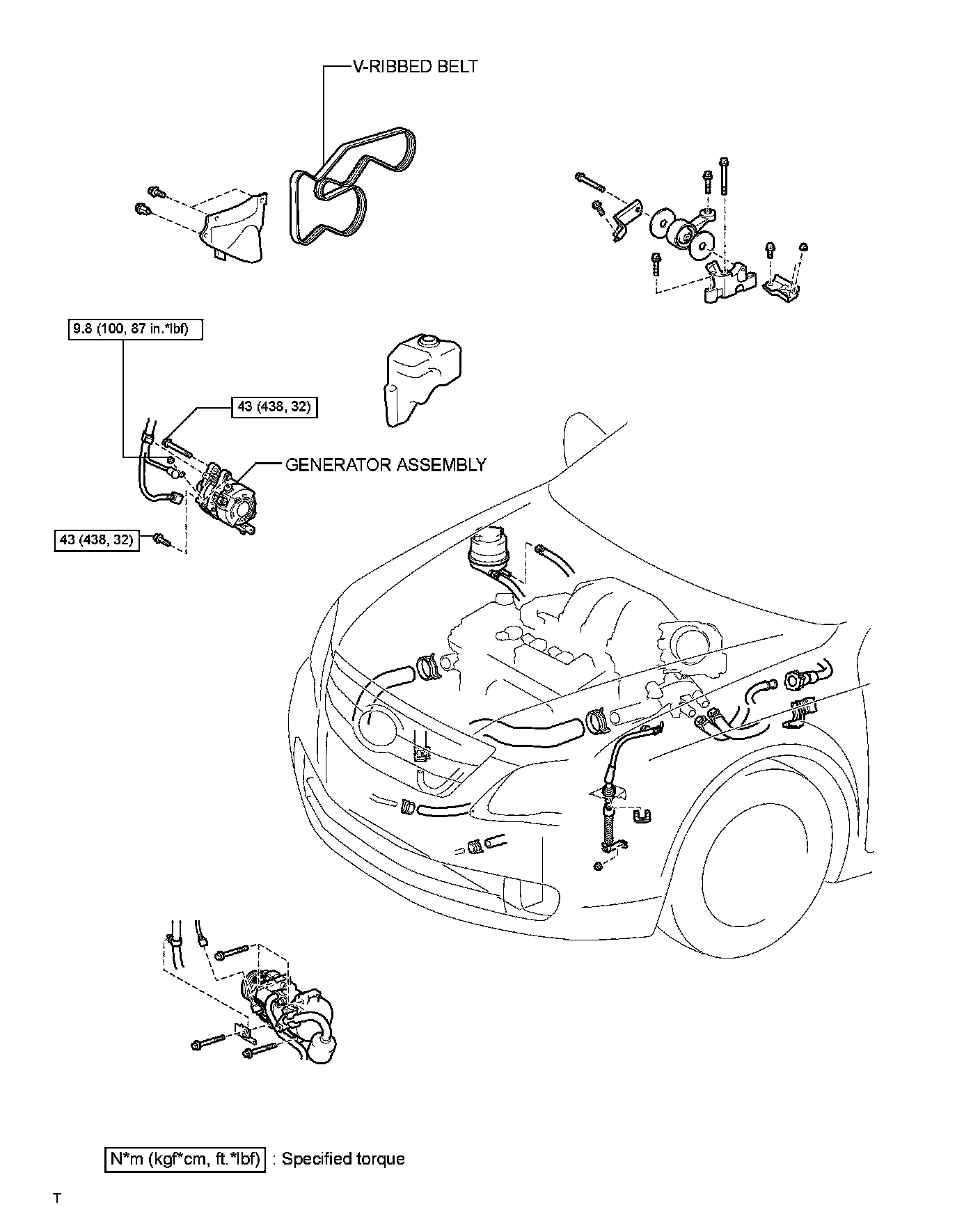 V-RIBBED BELT

9.8 (100, 87 in.*lbf)

43 (438, 32)

GENERATOR ASSEMBLY

43 (438, 32)

N*m (kgf*cm, ft.*lbf) : Specified torque

T