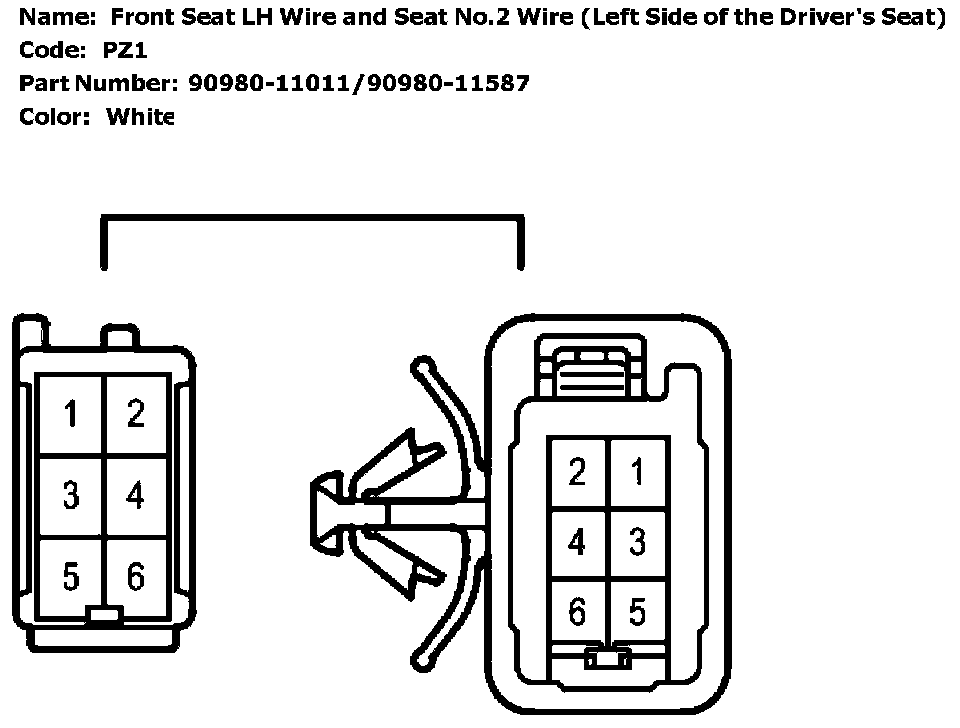 Name: Front Seat LH Wire and Seat No.2 Wire (Left Side of the Driver's Seat)
Code: PZ1
Part Number: 90980-11011/90980-11587
Color: White

1 2
3 4
5 6

2 1
4 3
6 5