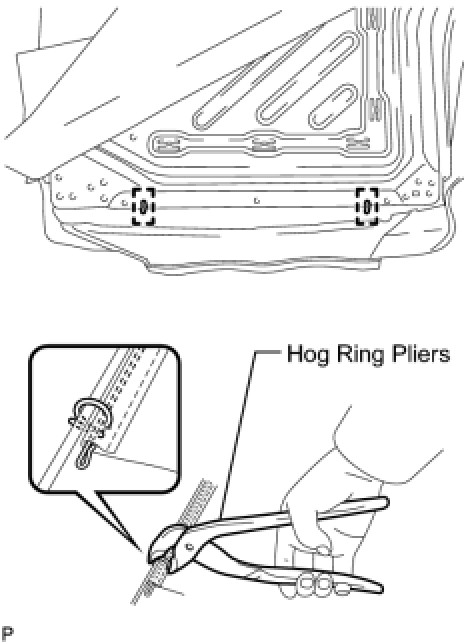 Hog Ring Pliers

P