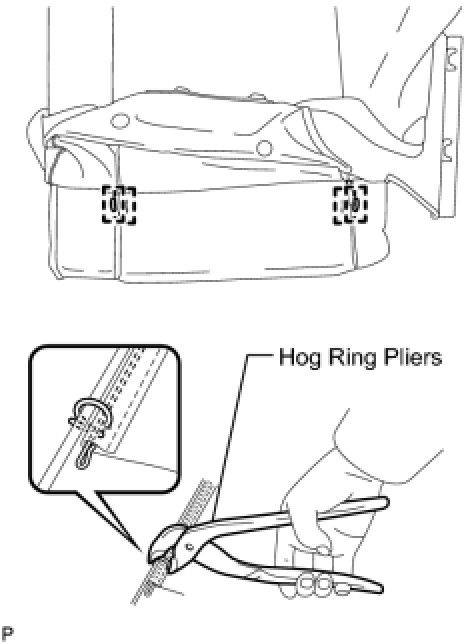 Hog Ring Pliers

P