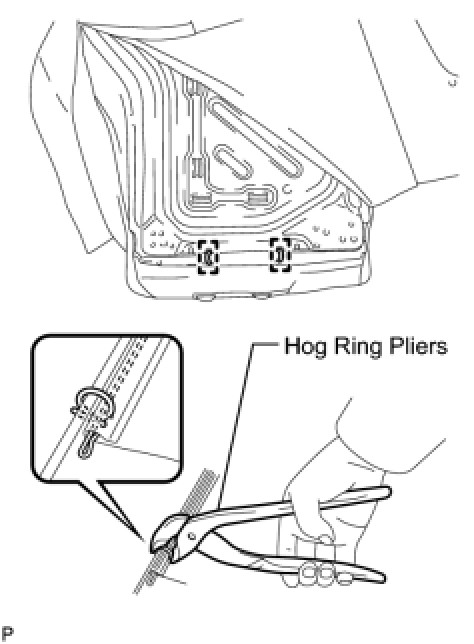 Hog Ring Pliers

P