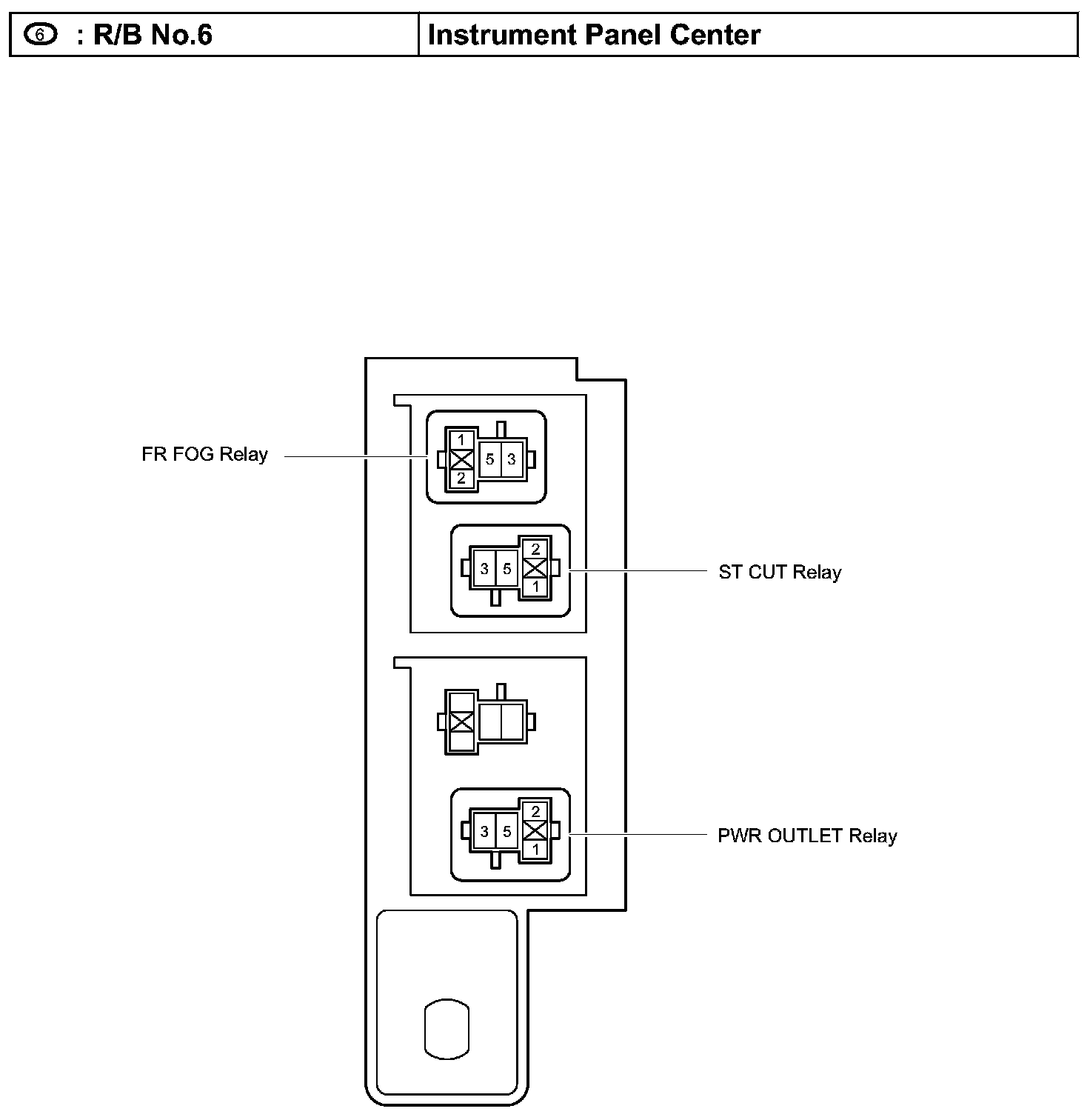 | 6 : R/B No.6 | Instrument Panel Center |
|---|---|

FR FOG Relay

1
2
5 3

3 5
2
1

ST CUT Relay

3 5
2
1

PWR OUTLET Relay