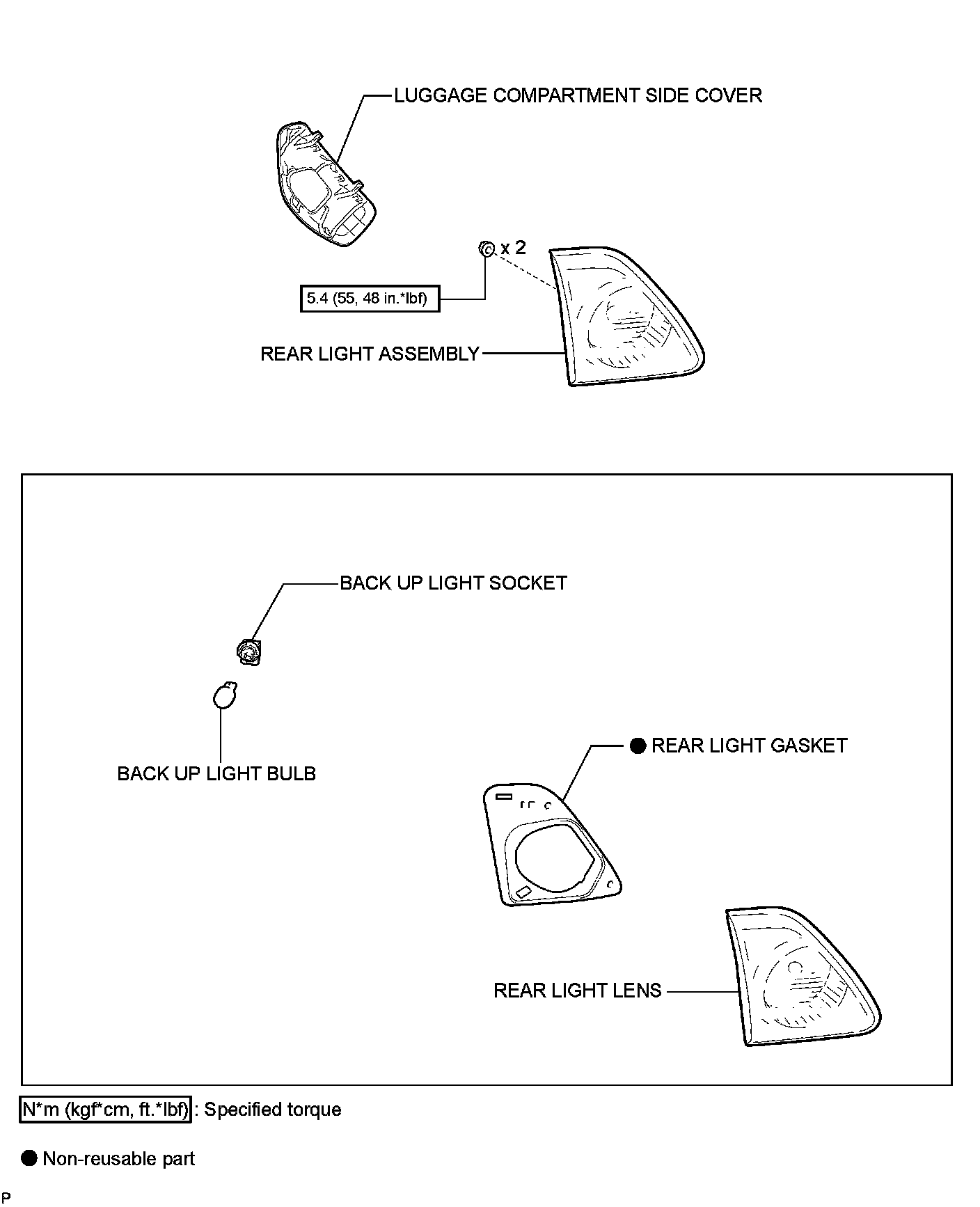 LUGGAGE COMPARTMENT SIDE COVER

x 2

5.4 (55, 48 in.*lbf)

REAR LIGHT ASSEMBLY

BACK UP LIGHT SOCKET

BACK UP LIGHT BULB

● REAR LIGHT GASKET

REAR LIGHT LENS

N*m (kgf*cm, ft.*lbf) : Specified torque

● Non-reusable part

P