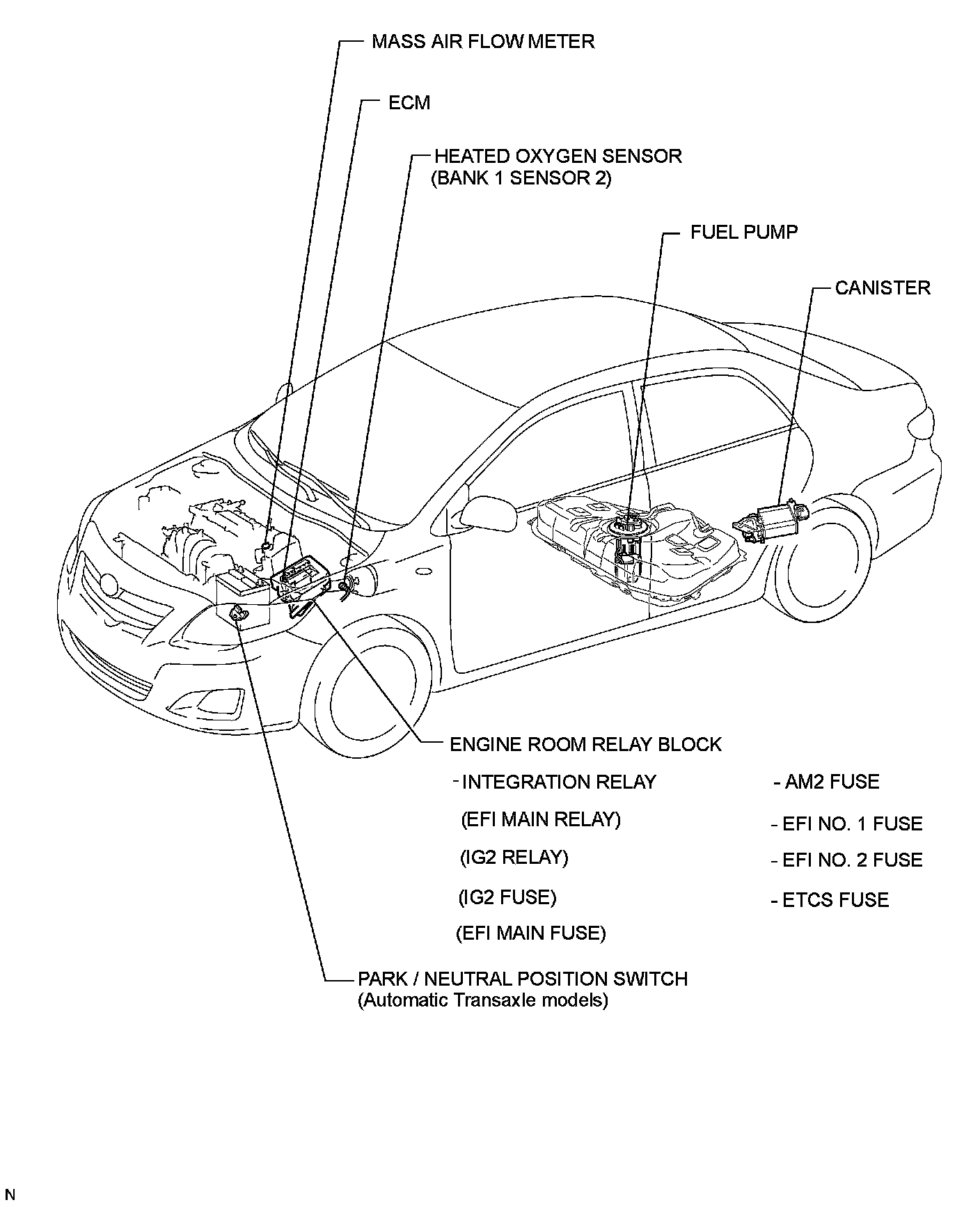 MASS AIR FLOW METER

ECM

HEATED OXYGEN SENSOR
(BANK 1 SENSOR 2)

FUEL PUMP

CANISTER

ENGINE ROOM RELAY BLOCK

- INTEGRATION RELAY
(EFI MAIN RELAY)
(IG2 RELAY)
(IG2 FUSE)
(EFI MAIN FUSE)

- AM2 FUSE
- EFI NO. 1 FUSE
- EFI NO. 2 FUSE
- ETCS FUSE

PARK / NEUTRAL POSITION SWITCH
(Automatic Transaxle models)

N