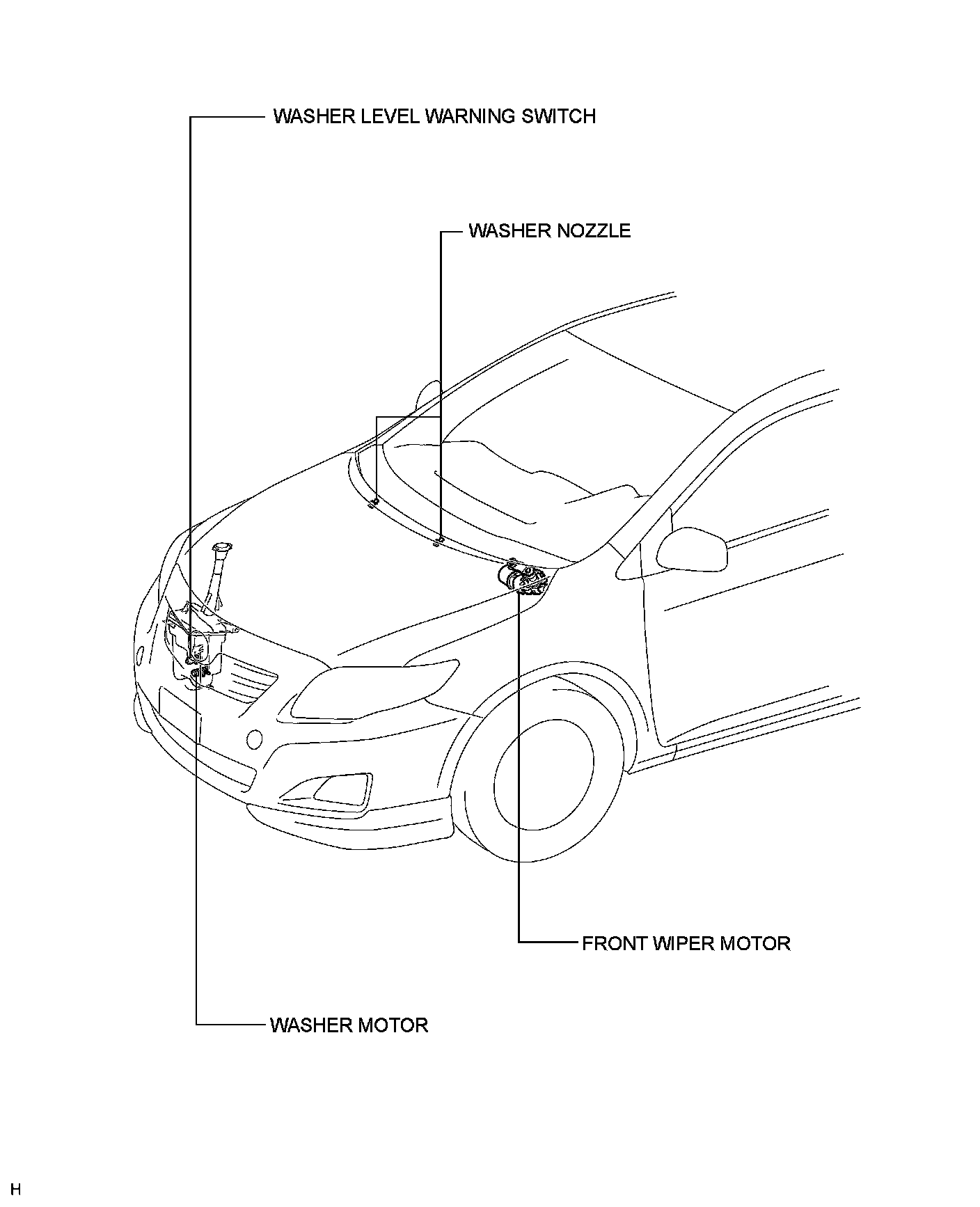 WASHER LEVEL WARNING SWITCH

WASHER NOZZLE

FRONT WIPER MOTOR

WASHER MOTOR

H