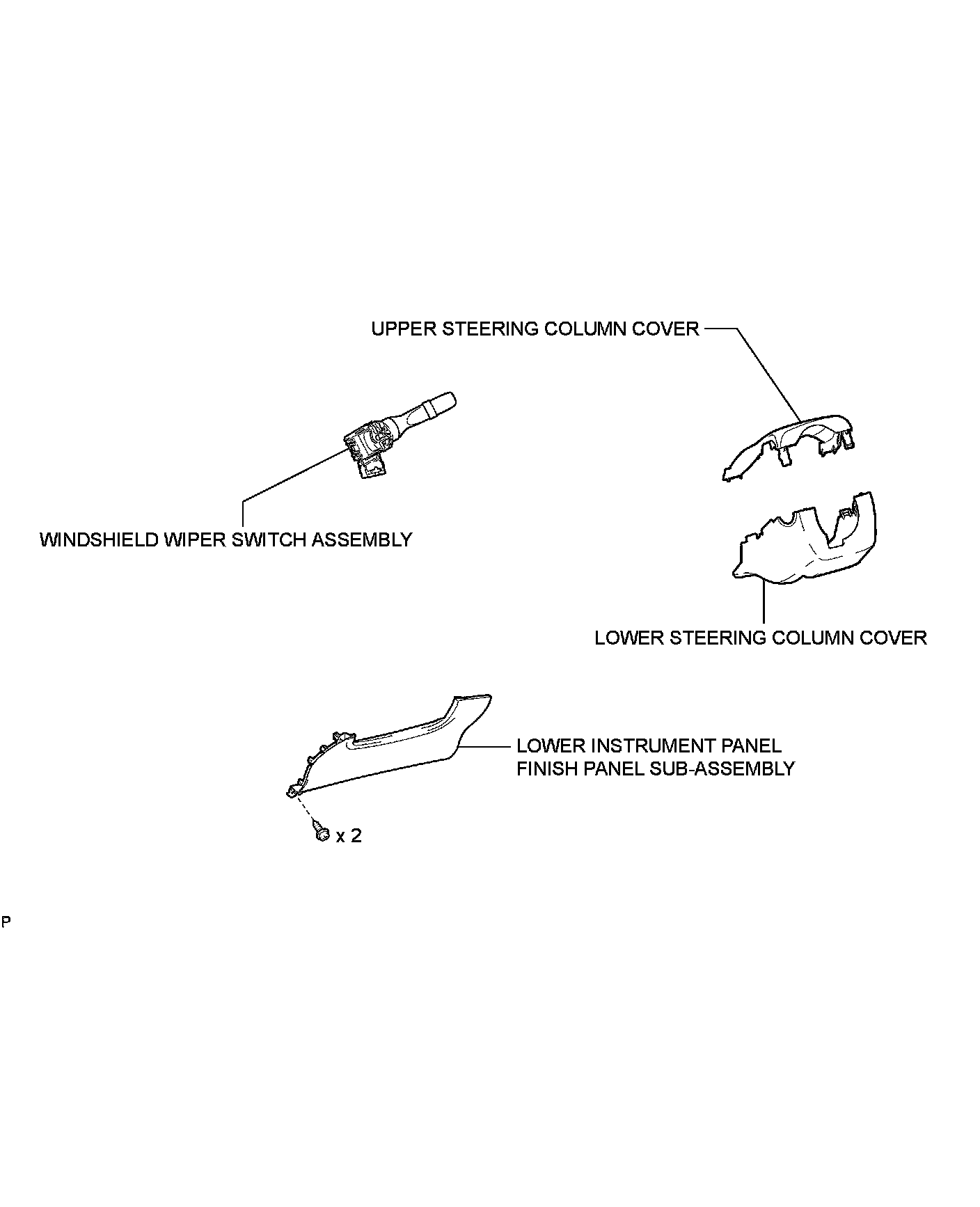 UPPER STEERING COLUMN COVER

WINDSHIELD WIPER SWITCH ASSEMBLY

LOWER STEERING COLUMN COVER

LOWER INSTRUMENT PANEL FINISH PANEL SUB-ASSEMBLY

x 2

P