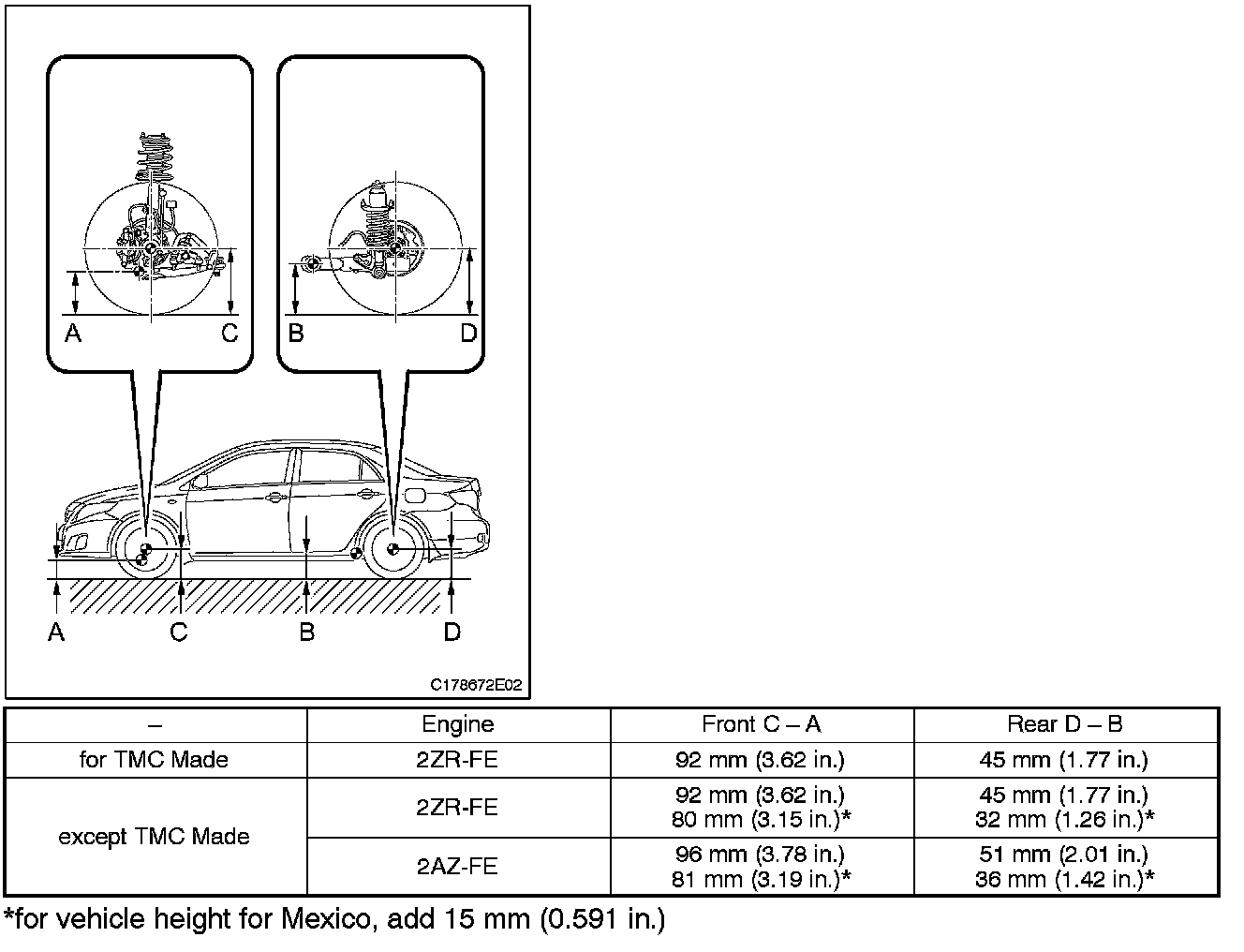 A C
B D
A C B D
C178672E02

| – | Engine | Front C – A | Rear D – B |
|---|---|---|---|
| for TMC Made | 2ZR-FE | 92 mm (3.62 in.) | 45 mm (1.77 in.) |
| except TMC Made | 2ZR-FE | 92 mm (3.62 in.) 80 mm (3.15 in.)* | 45 mm (1.77 in.) 32 mm (1.26 in.)* |
| except TMC Made | 2AZ-FE | 96 mm (3.78 in.) 81 mm (3.19 in.)* | 51 mm (2.01 in.) 36 mm (1.42 in.)* |

*for vehicle height for Mexico, add 15 mm (0.591 in.)