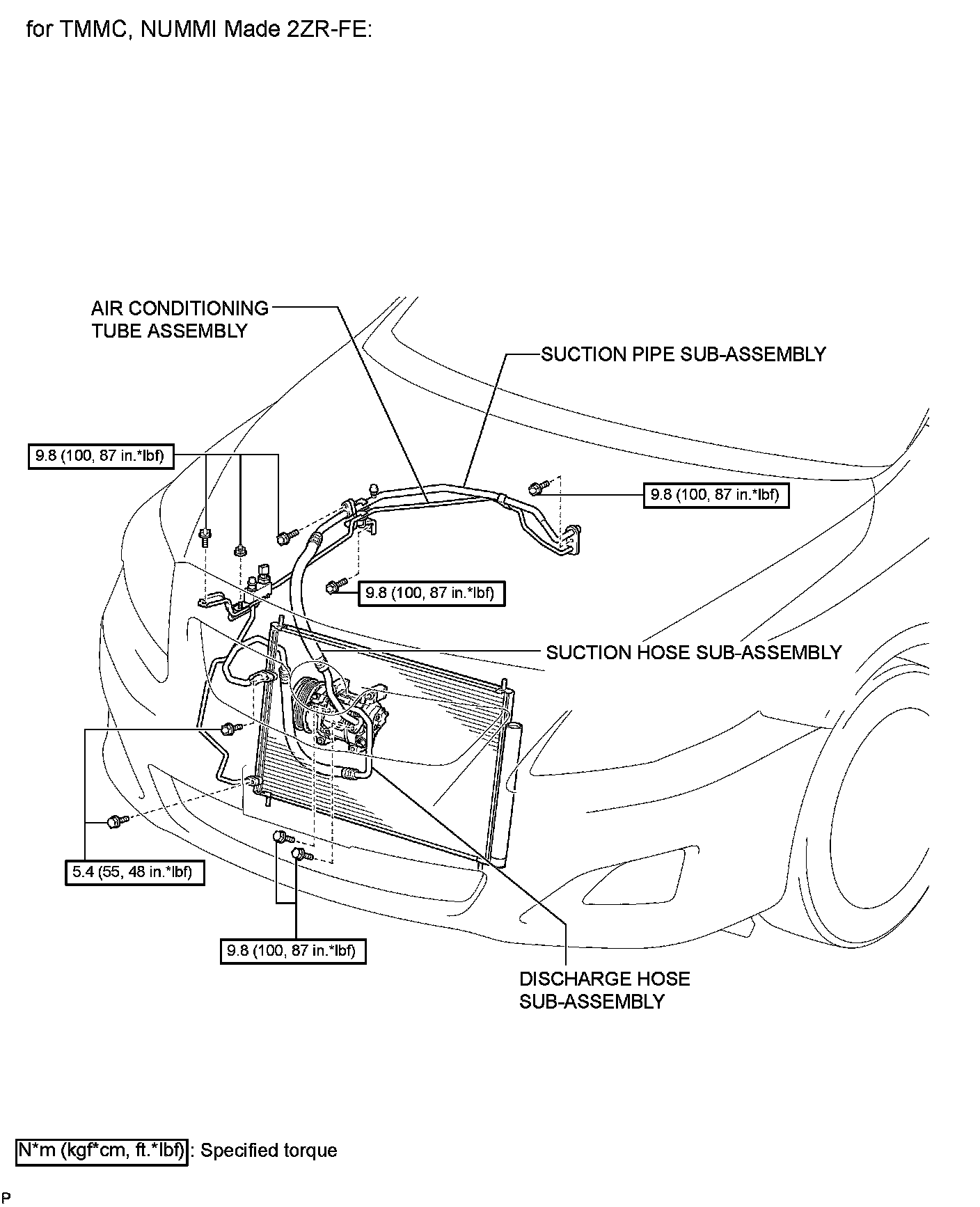 for TMMC, NUMMI Made 2ZR-FE:

AIR CONDITIONING TUBE ASSEMBLY

SUCTION PIPE SUB-ASSEMBLY

9.8 (100, 87 in.*lbf)

9.8 (100, 87 in.*lbf)

9.8 (100, 87 in.*lbf)

SUCTION HOSE SUB-ASSEMBLY

5.4 (55, 48 in.*lbf)

9.8 (100, 87 in.*lbf)

DISCHARGE HOSE SUB-ASSEMBLY

N*m (kgf*cm, ft.*lbf) : Specified torque

P