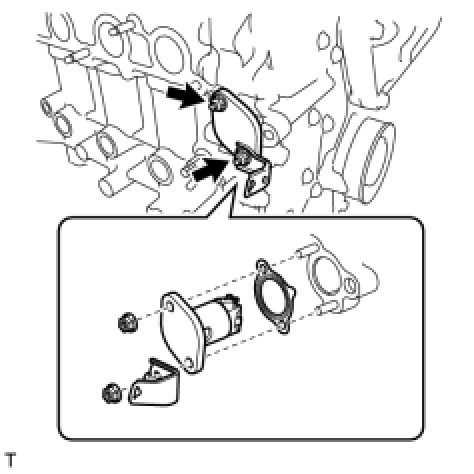 T