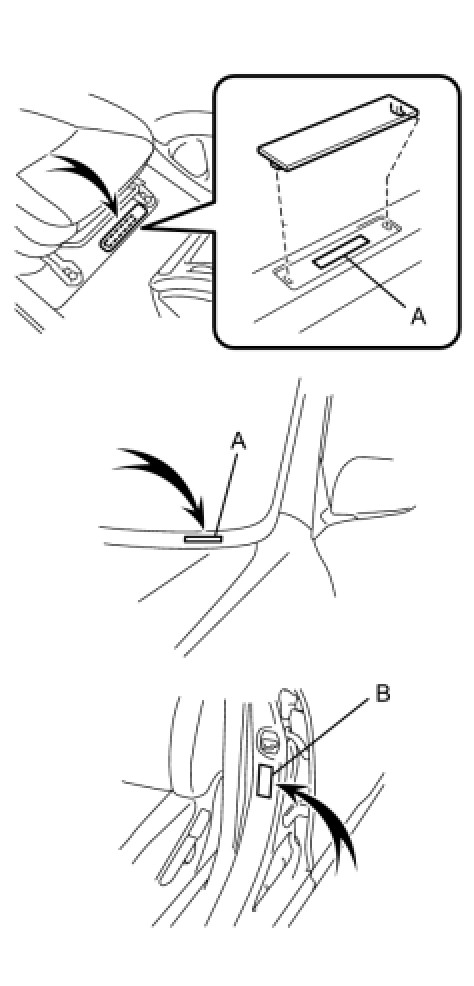 A

A

B