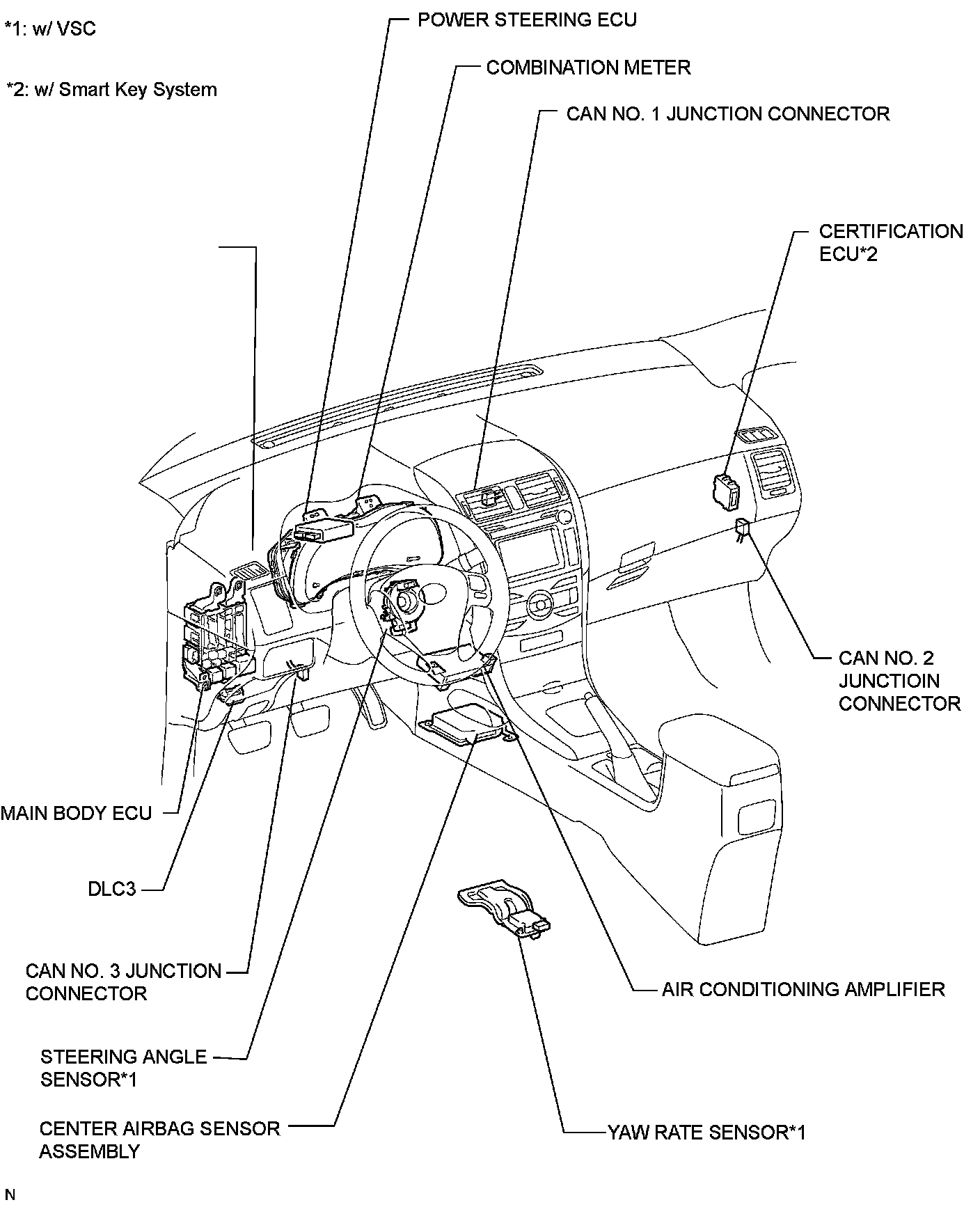 *1: w/ VSC

*2: w/ Smart Key System

POWER STEERING ECU

COMBINATION METER

CAN NO. 1 JUNCTION CONNECTOR

CERTIFICATION ECU*2

CAN NO. 2 JUNCTIOIN CONNECTOR

MAIN BODY ECU

DLC3

CAN NO. 3 JUNCTION CONNECTOR

STEERING ANGLE SENSOR*1

CENTER AIRBAG SENSOR ASSEMBLY

AIR CONDITIONING AMPLIFIER

YAW RATE SENSOR*1

N