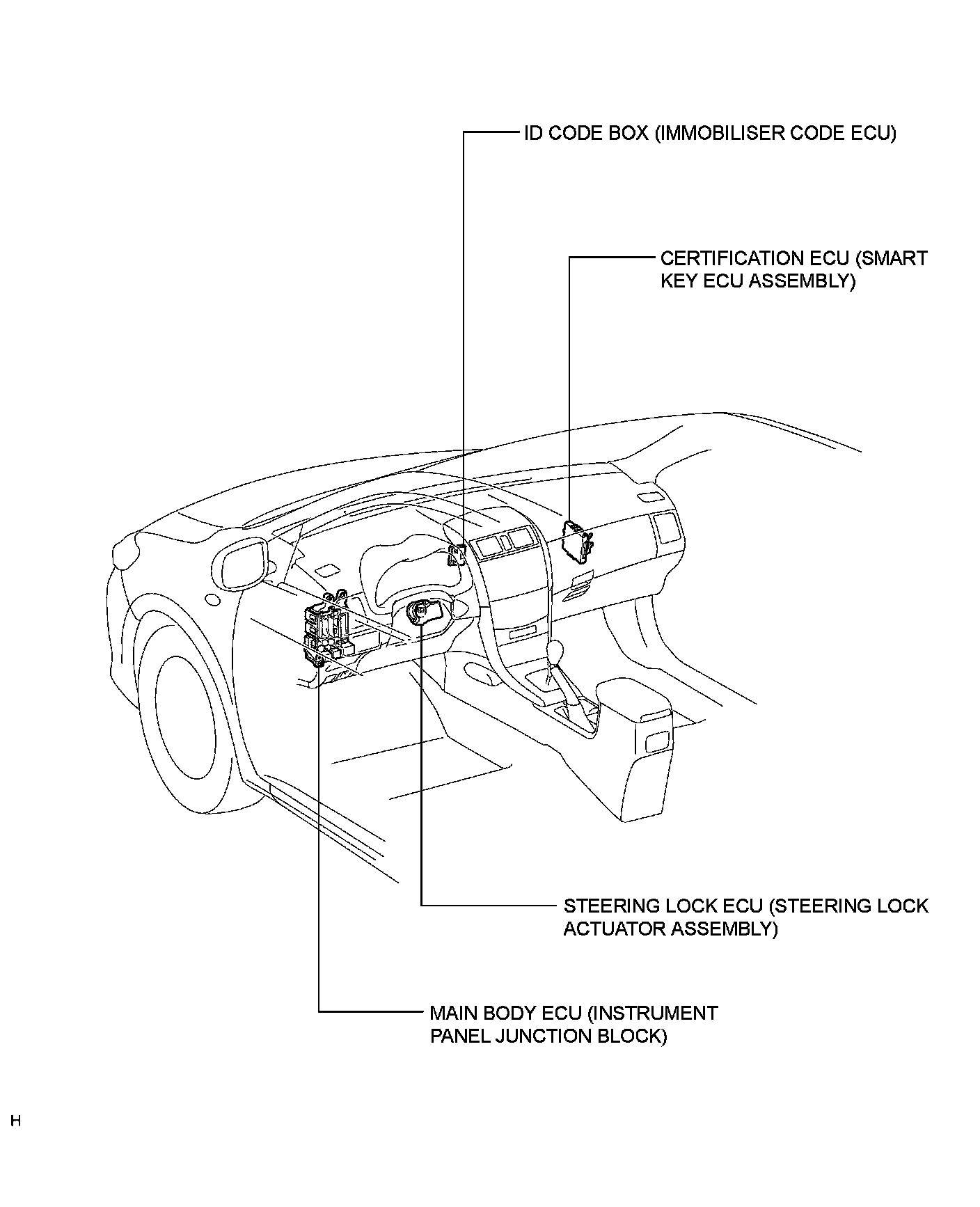 ID CODE BOX (IMMOBILISER CODE ECU)

CERTIFICATION ECU (SMART KEY ECU ASSEMBLY)

STEERING LOCK ECU (STEERING LOCK ACTUATOR ASSEMBLY)

MAIN BODY ECU (INSTRUMENT PANEL JUNCTION BLOCK)

H