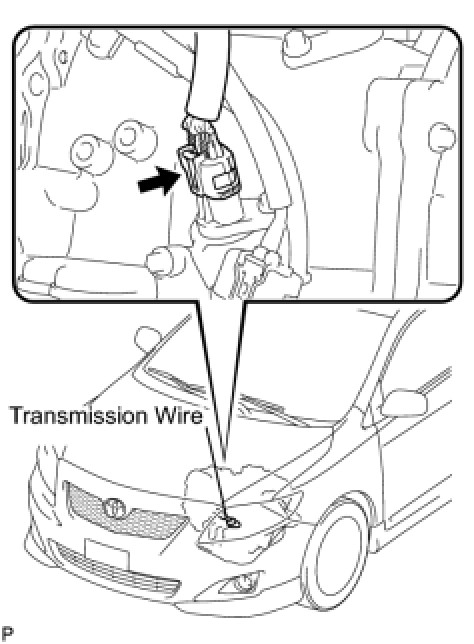 Transmission Wire

P